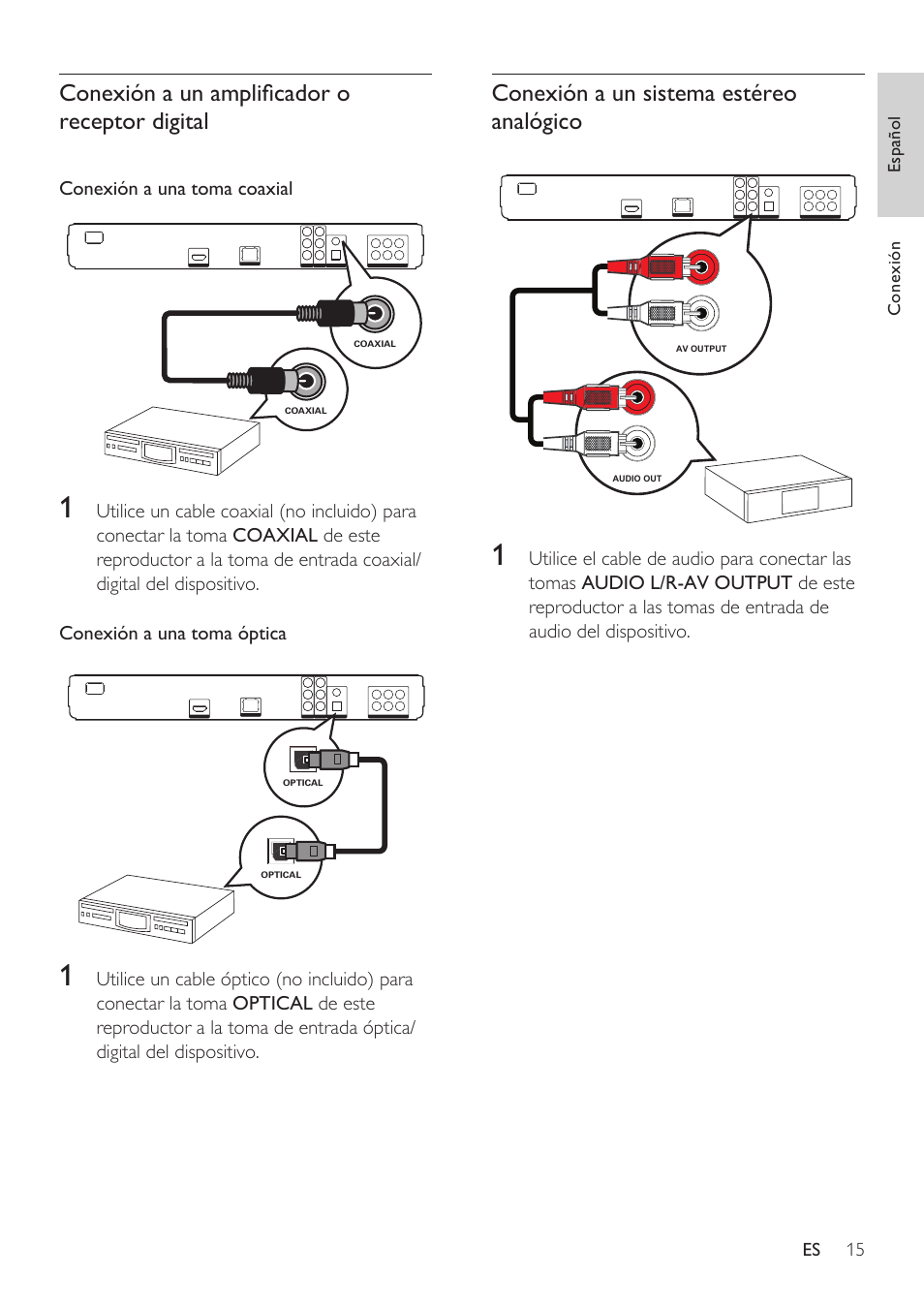 Conexión a un amplificador o receptor digital

Conexión a una toma coaxial

COAXIAL

COAXIAL

1 Utilice un cable coaxial (no incluido) para conectar la toma COAXIAL de este reproductor a la toma de entrada coaxial/ digital del dispositivo.

Conexión a una toma óptica

OPTICAL

OPTICAL

1 Utilice un cable óptico (no incluido) para conectar la toma OPTICAL de este reproductor a la toma de entrada óptica/ digital del dispositivo.

Conexión a un sistema estéreo analógico

AV OUTPUT

AUDIO OUT

1 Utilice el cable de audio para conectar las tomas AUDIO L/R-AV OUTPUT de este reproductor a las tomas de entrada de audio del dispositivo.

Español

Conexión

ES 15