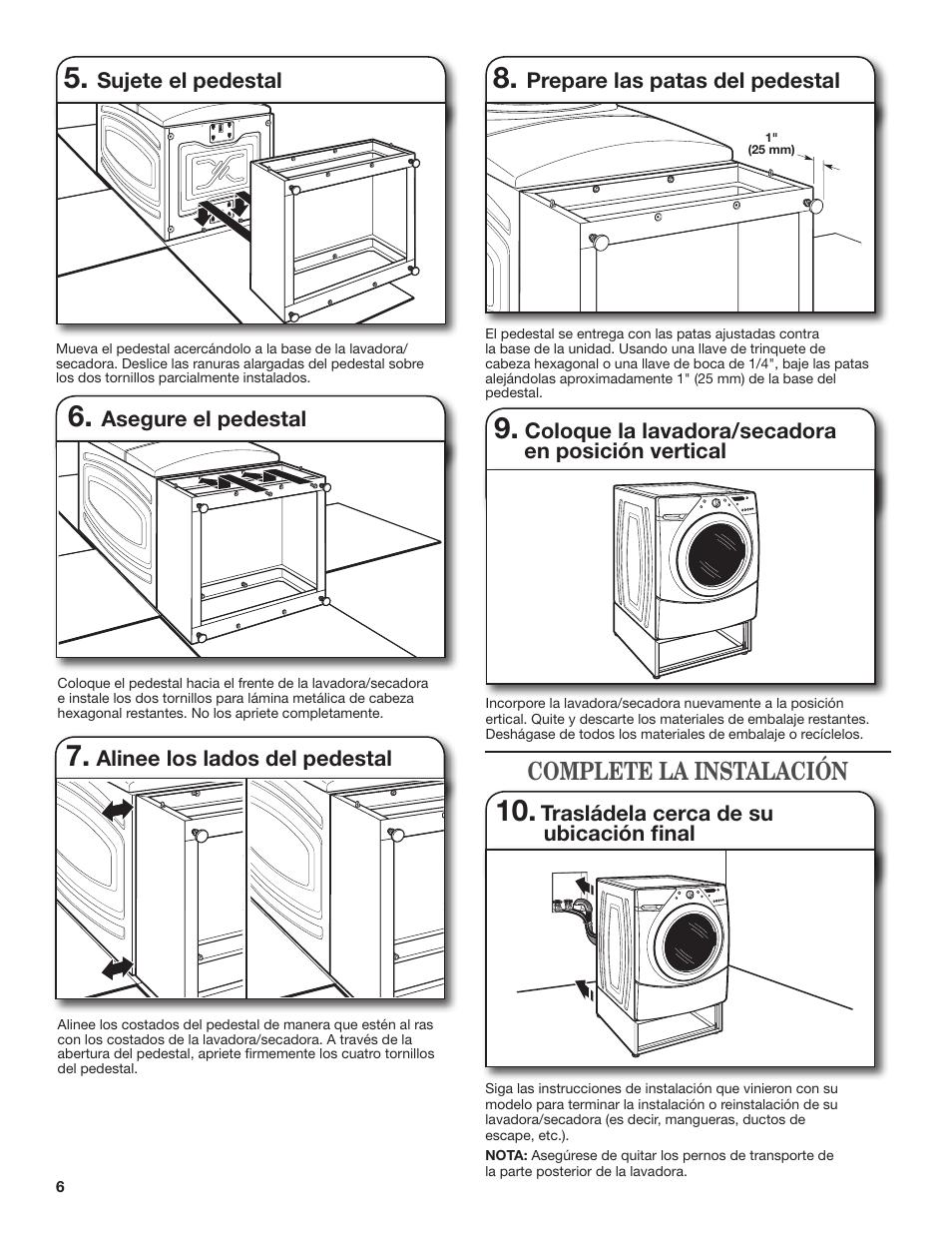 5. Sujete el pedestal

Mueva el pedestal acercándolo a la base de la lavadora/secadora. Deslice las ranuras alargadas del pedestal sobre los dos tornillos parcialmente instalados.

6. Asegure el pedestal

Coloque el pedestal hacia el frente de la lavadora/secadora e instale los dos tornillos para lámina metálica de cabeza hexagonal restantes. No los apriete completamente.

7. Alinee los lados del pedestal

Alinee los costados del pedestal de manera que estén al ras con los costados de la lavadora/secadora. A través de la abertura del pedestal, apriete firmemente los cuatro tornillos del pedestal.

8. Prepare las patas del pedestal

1"
(25 mm)

El pedestal se entrega con las patas ajustadas contra la base de la unidad. Usando una llave de trinquete de cabeza hexagonal o una llave de boca de 1/4", baje las patas alejándolas aproximadamente 1" (25 mm) de la base del pedestal.

9. Coloque la lavadora/secadora en posición vertical

Incorpore la lavadora/secadora nuevamente a la posición ertical. Quite y descarte los materiales de embalaje restantes. Deshágase de todos los materiales de embalaje o recíclelos.

COMPLETE LA INSTALACIÓN

10. Trasládela cerca de su ubicación final

Siga las instrucciones de instalación que vinieron con su modelo para terminar la instalación o reinstalación de su lavadora/secadora (es decir, mangueras, ductos de escape, etc.).

NOTA: Asegúrese de quitar los pernos de transporte de la parte posterior de la lavadora.

6