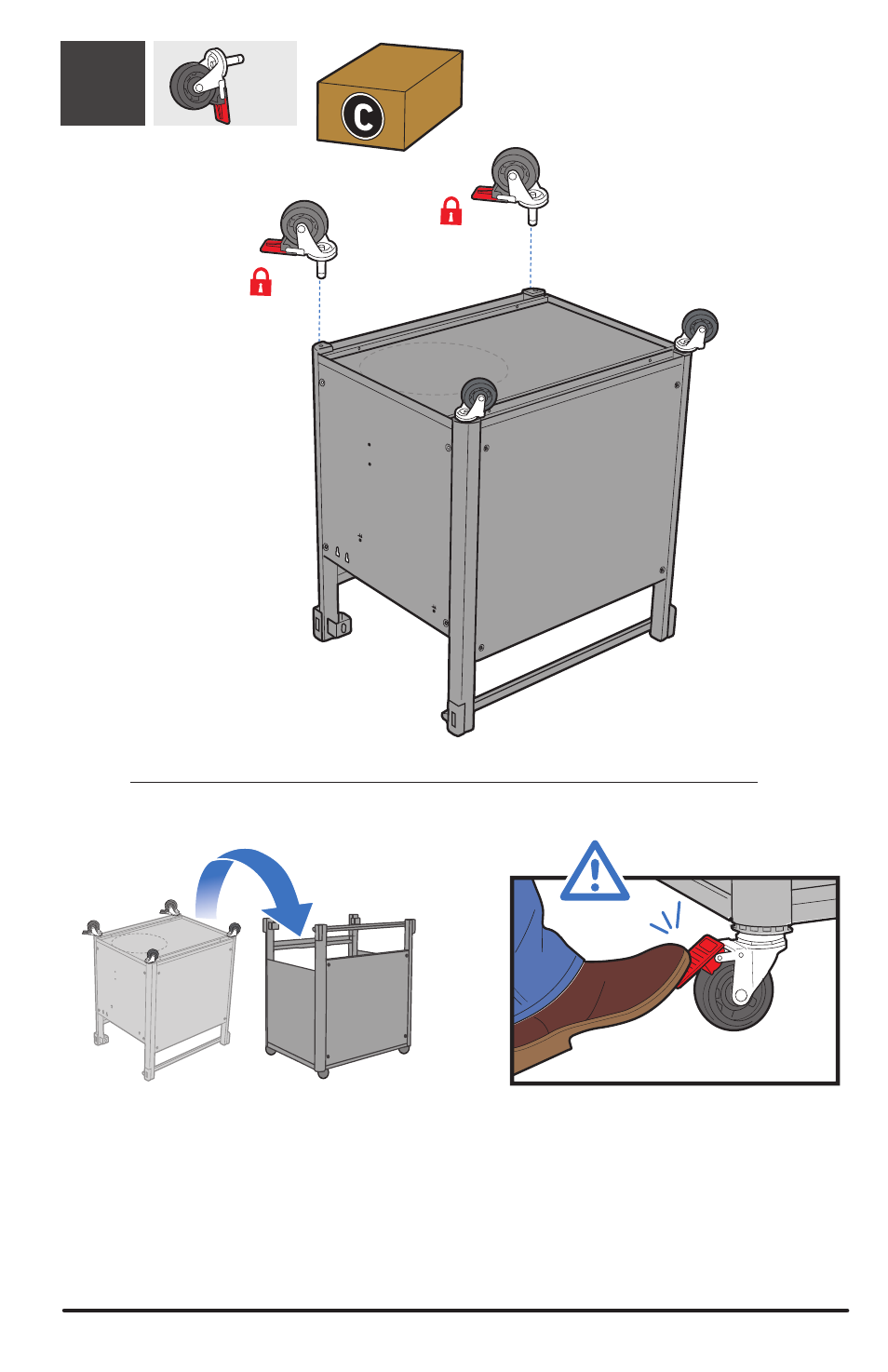 C