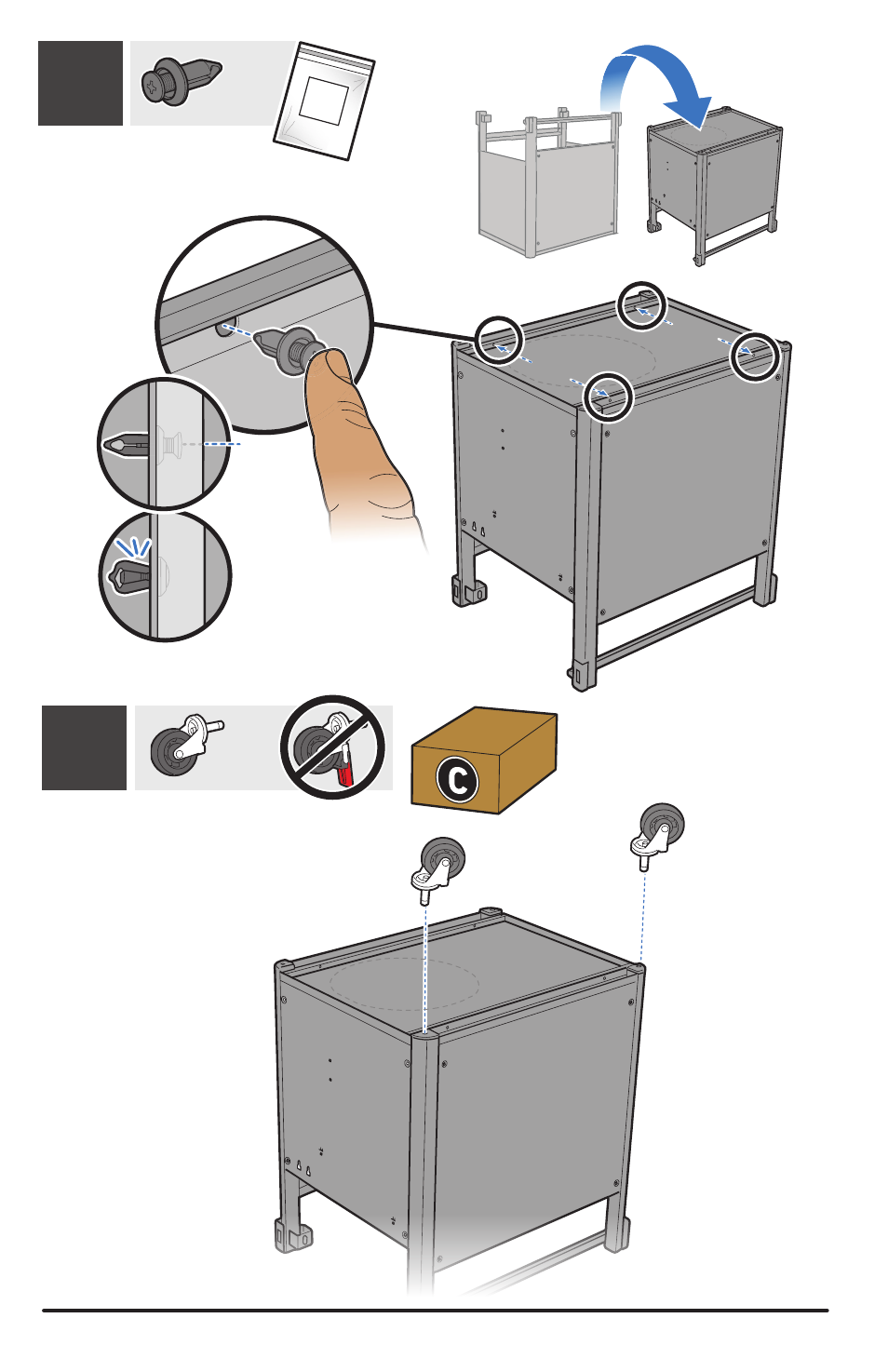 C