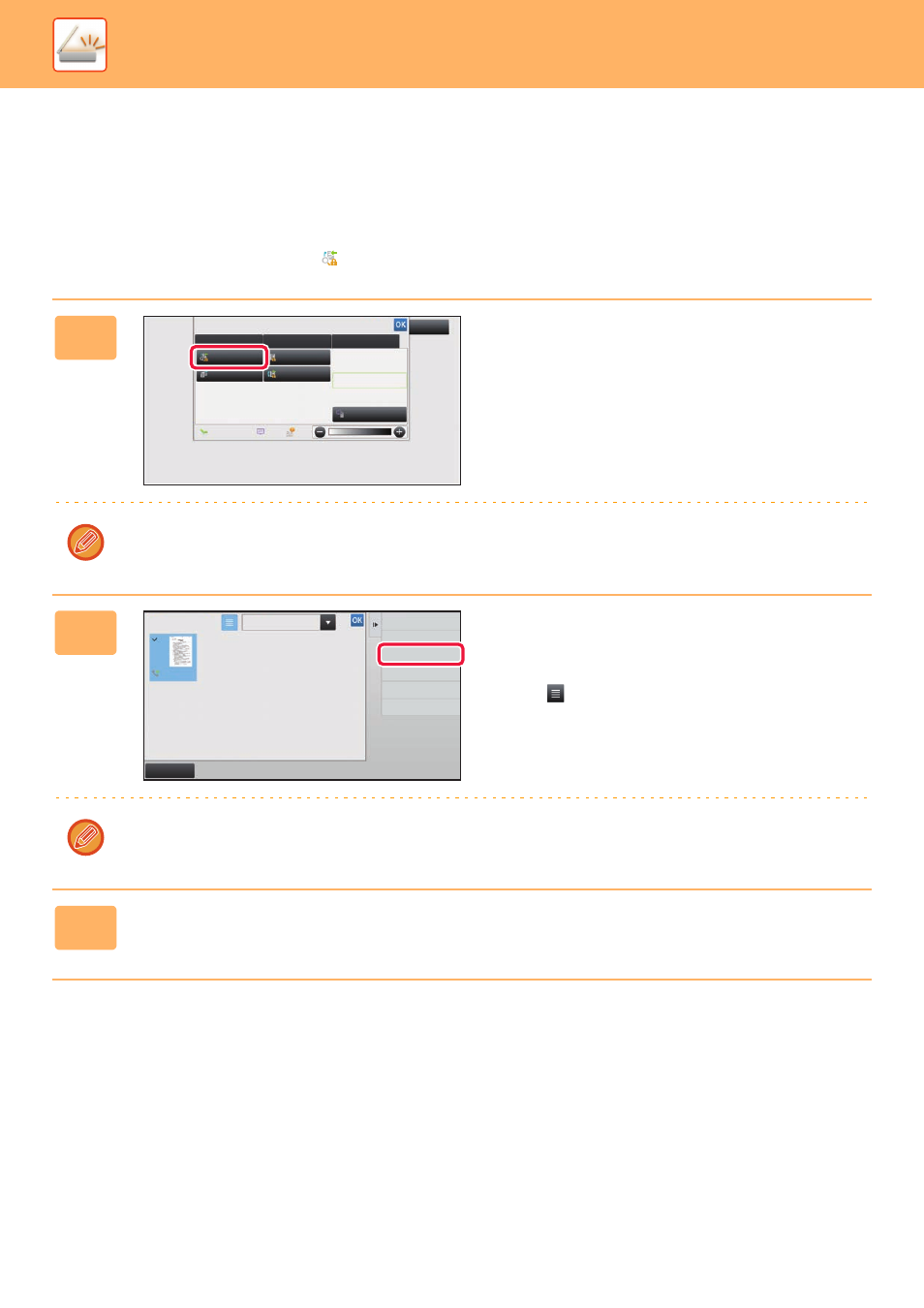 OK

OK