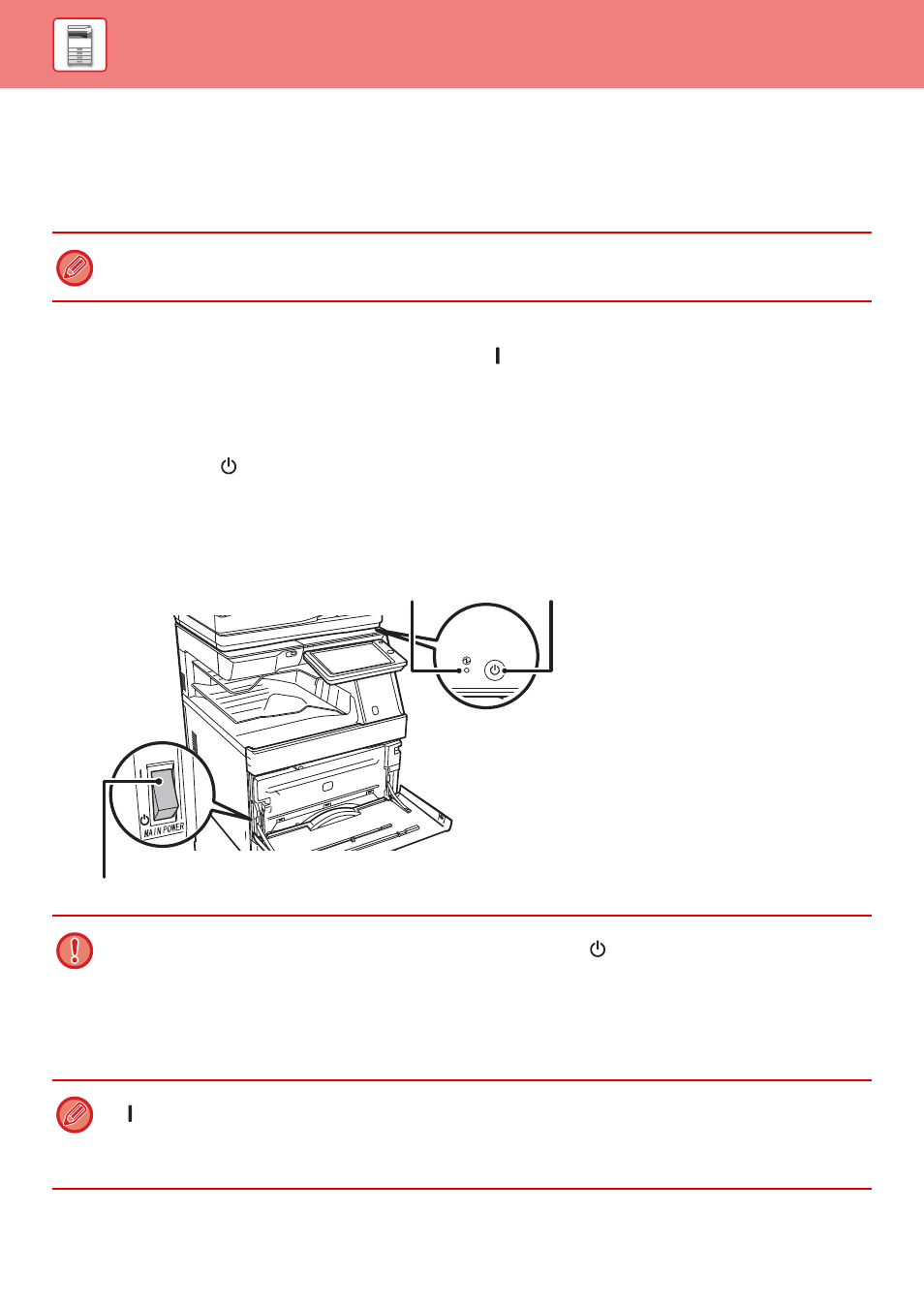 MAIN POWER