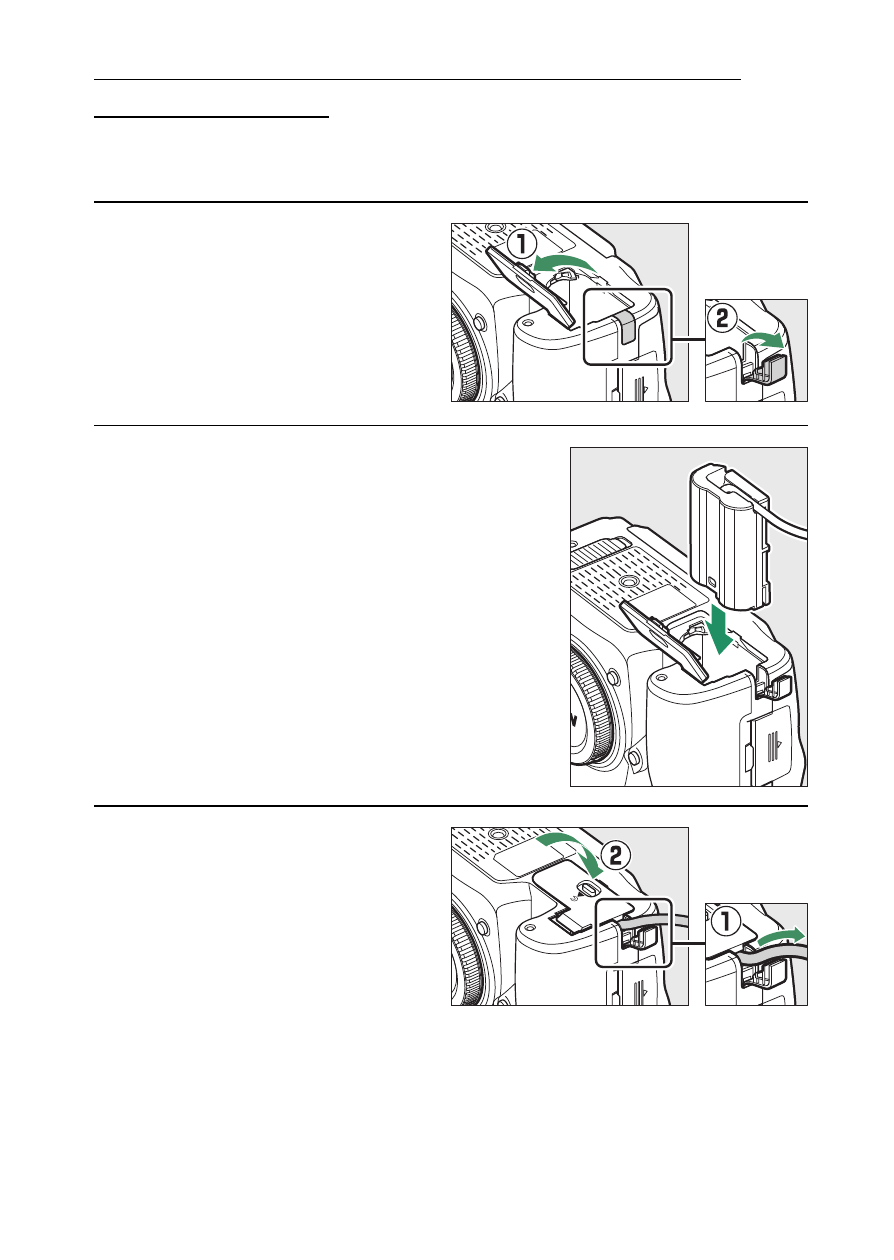 1

2

2

1