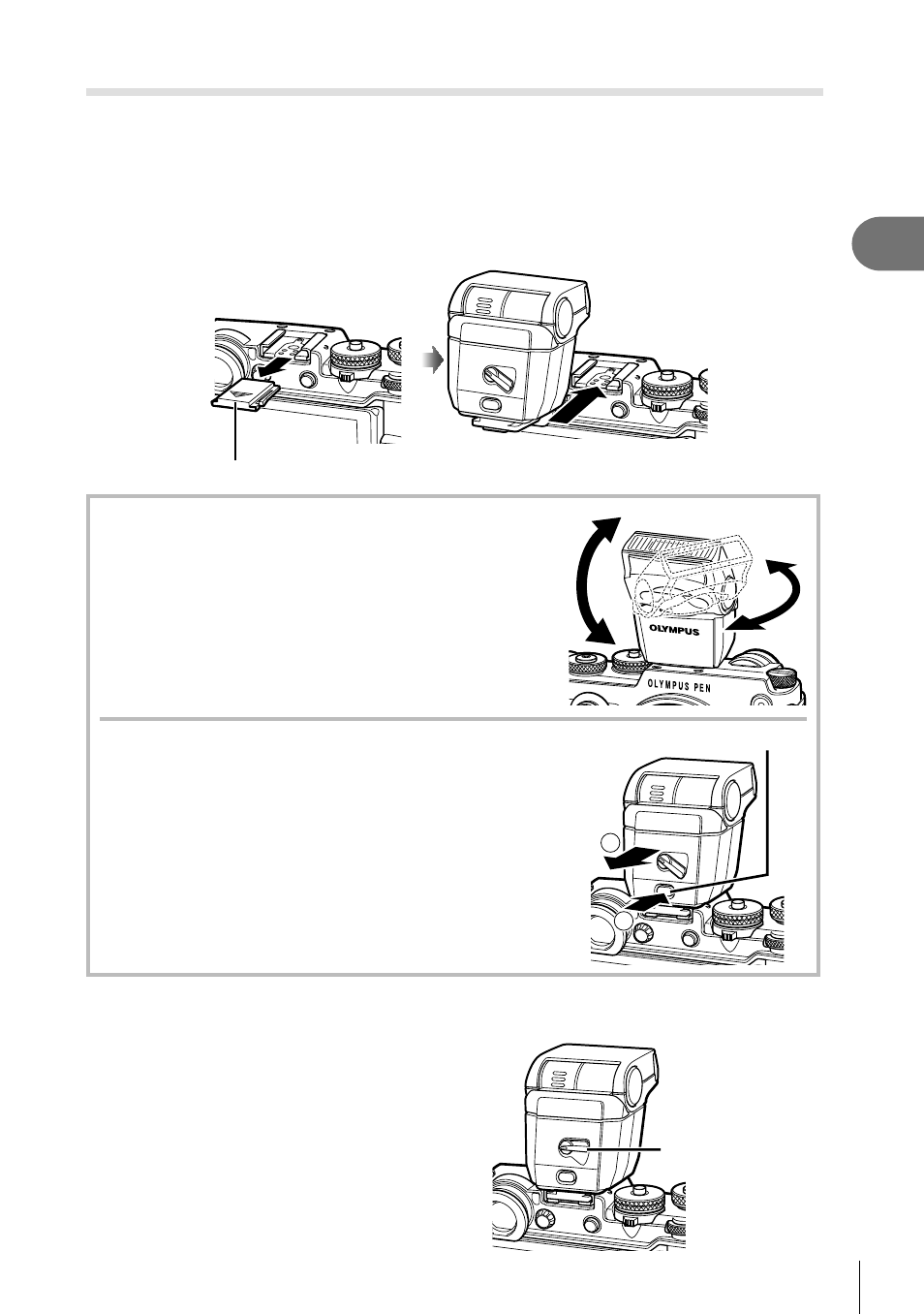 OLYMPUS

OLYMPUS PEN