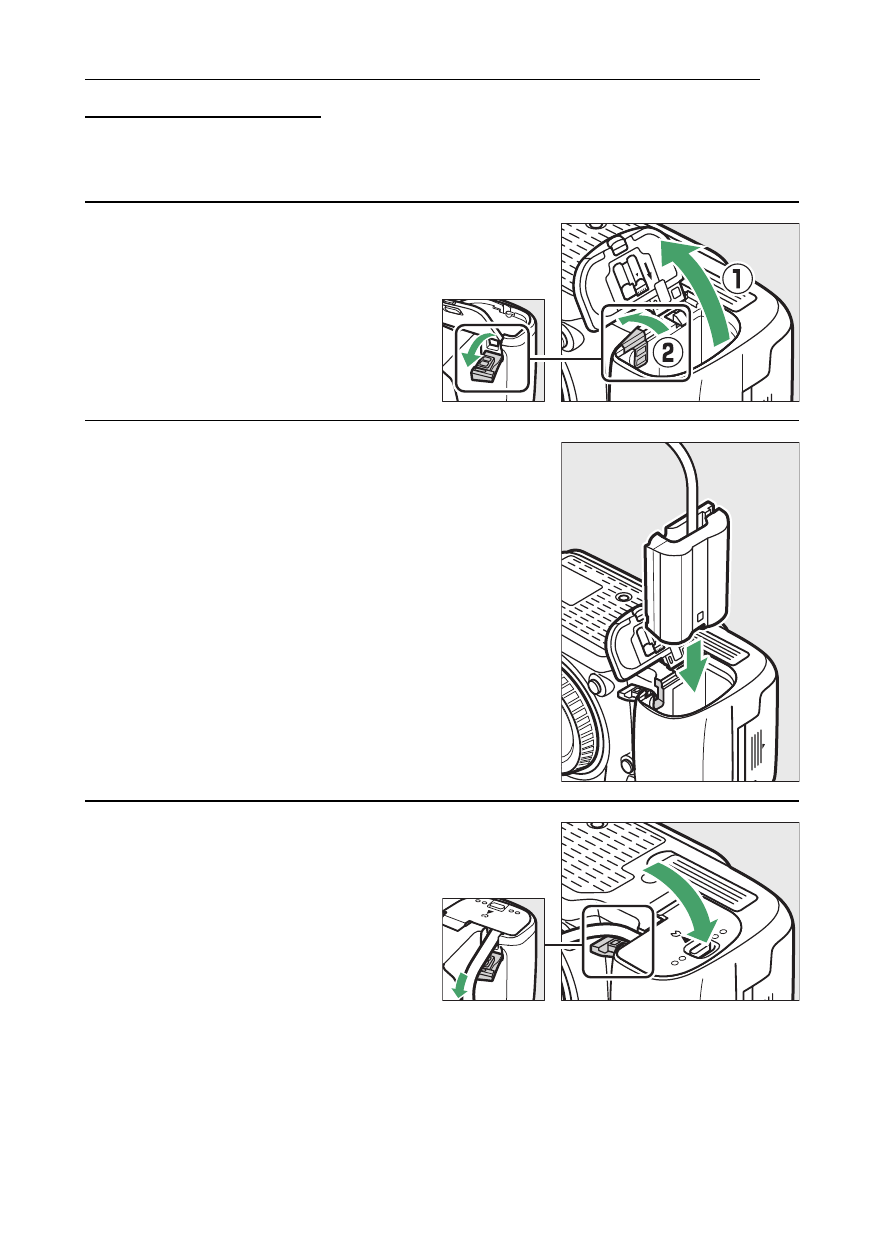 1

2