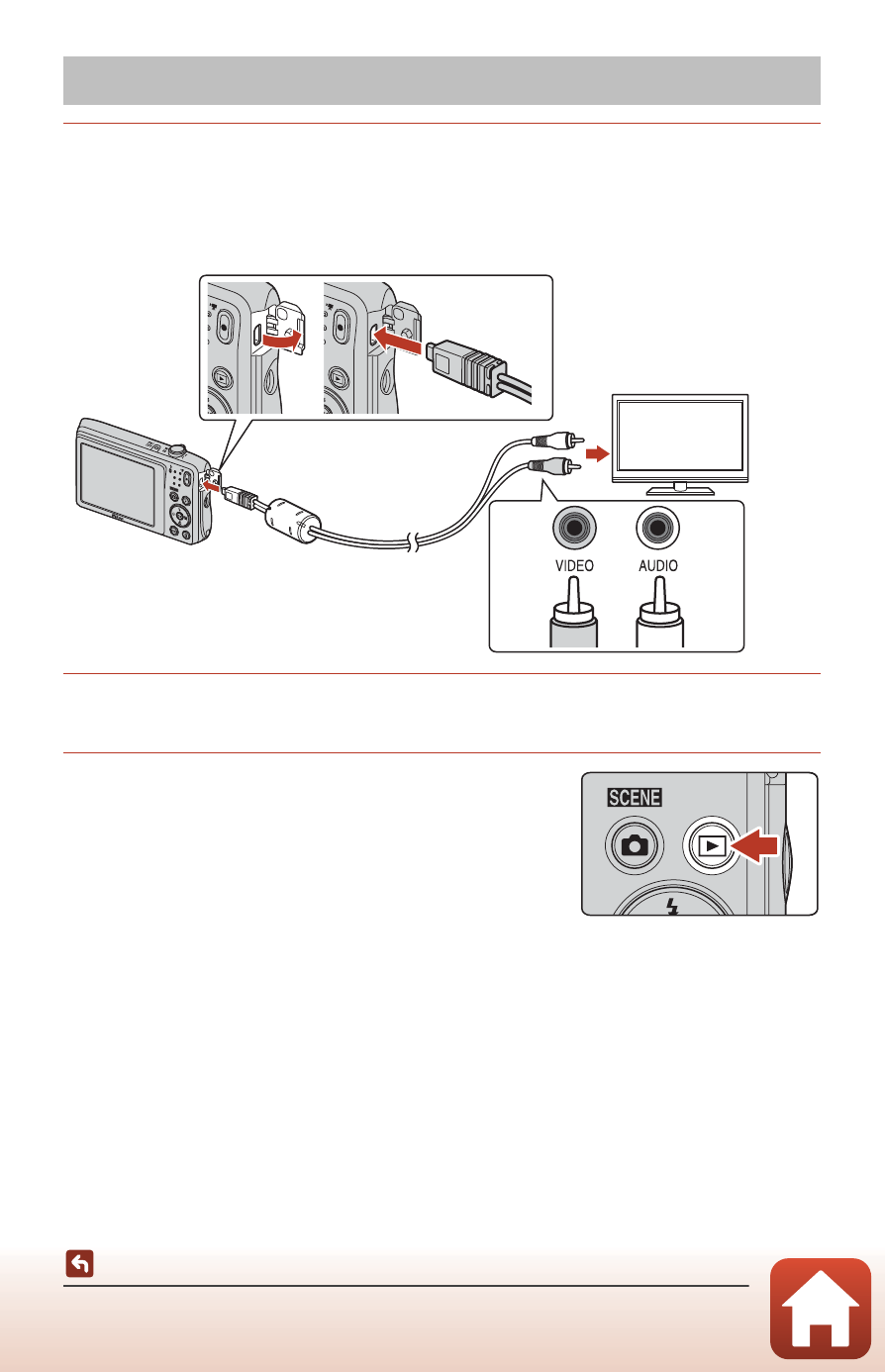 VIDEO
AUDIO
SCENE