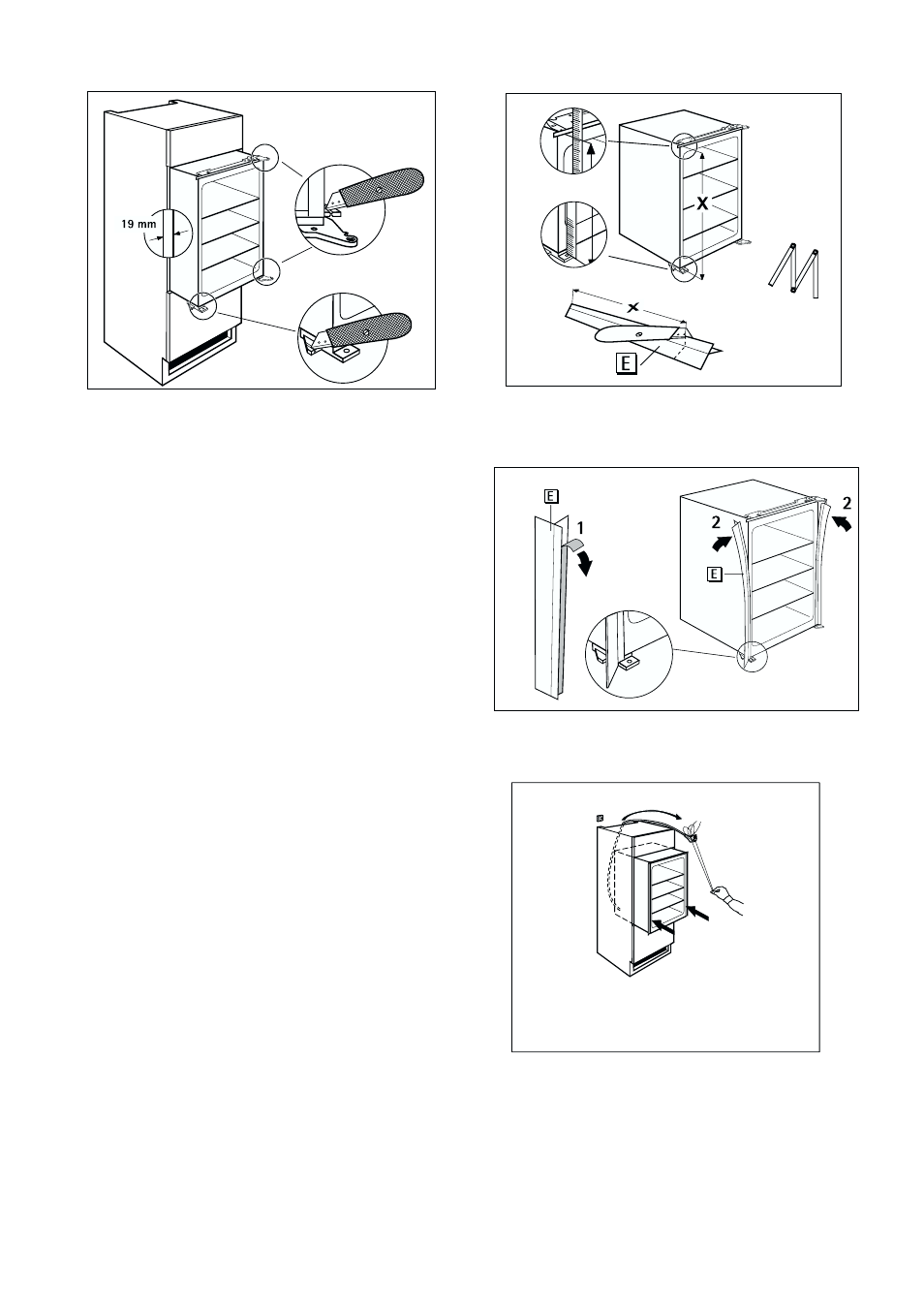 19 mm

X

X

E

E

1

2

2

E