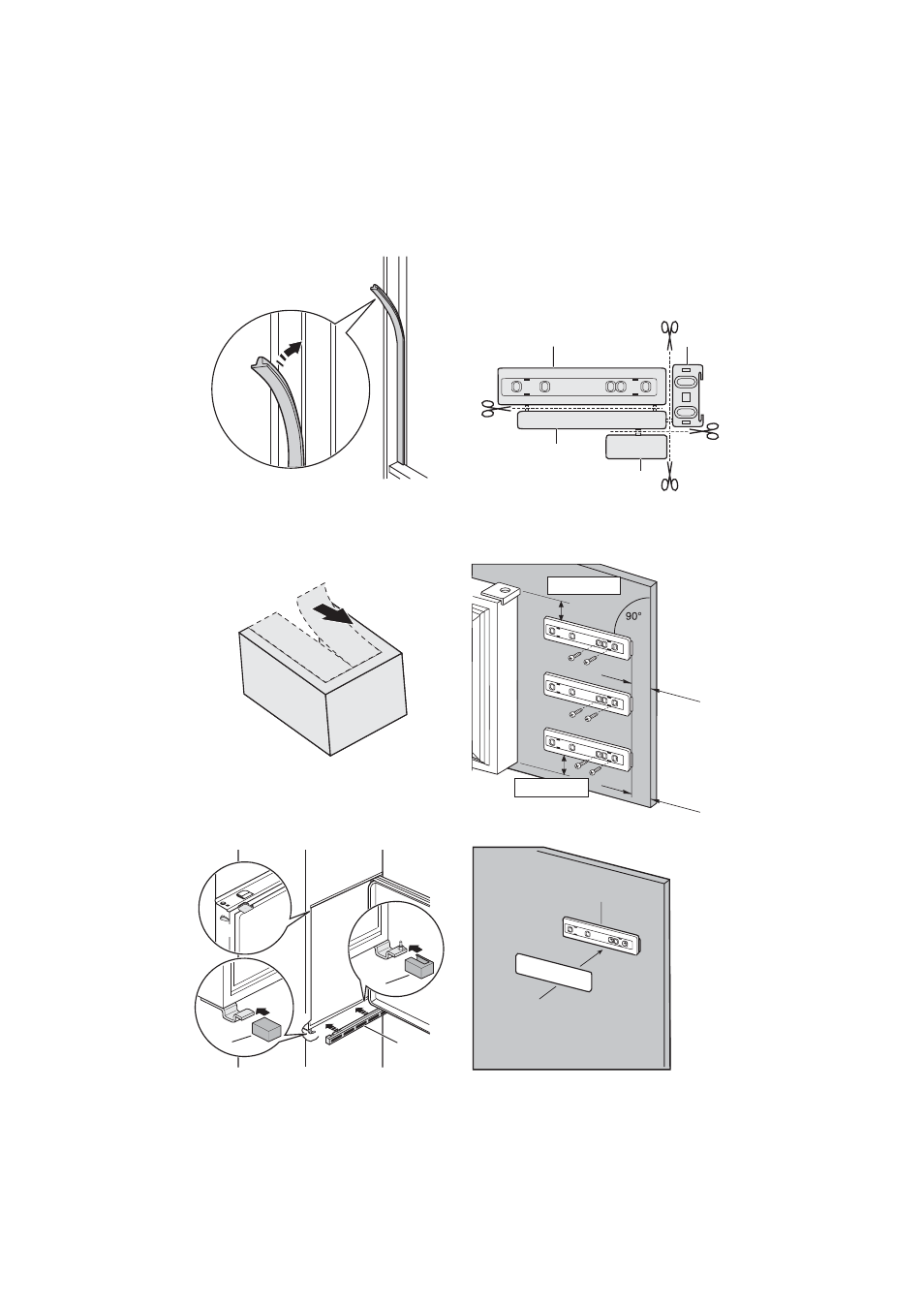 90°