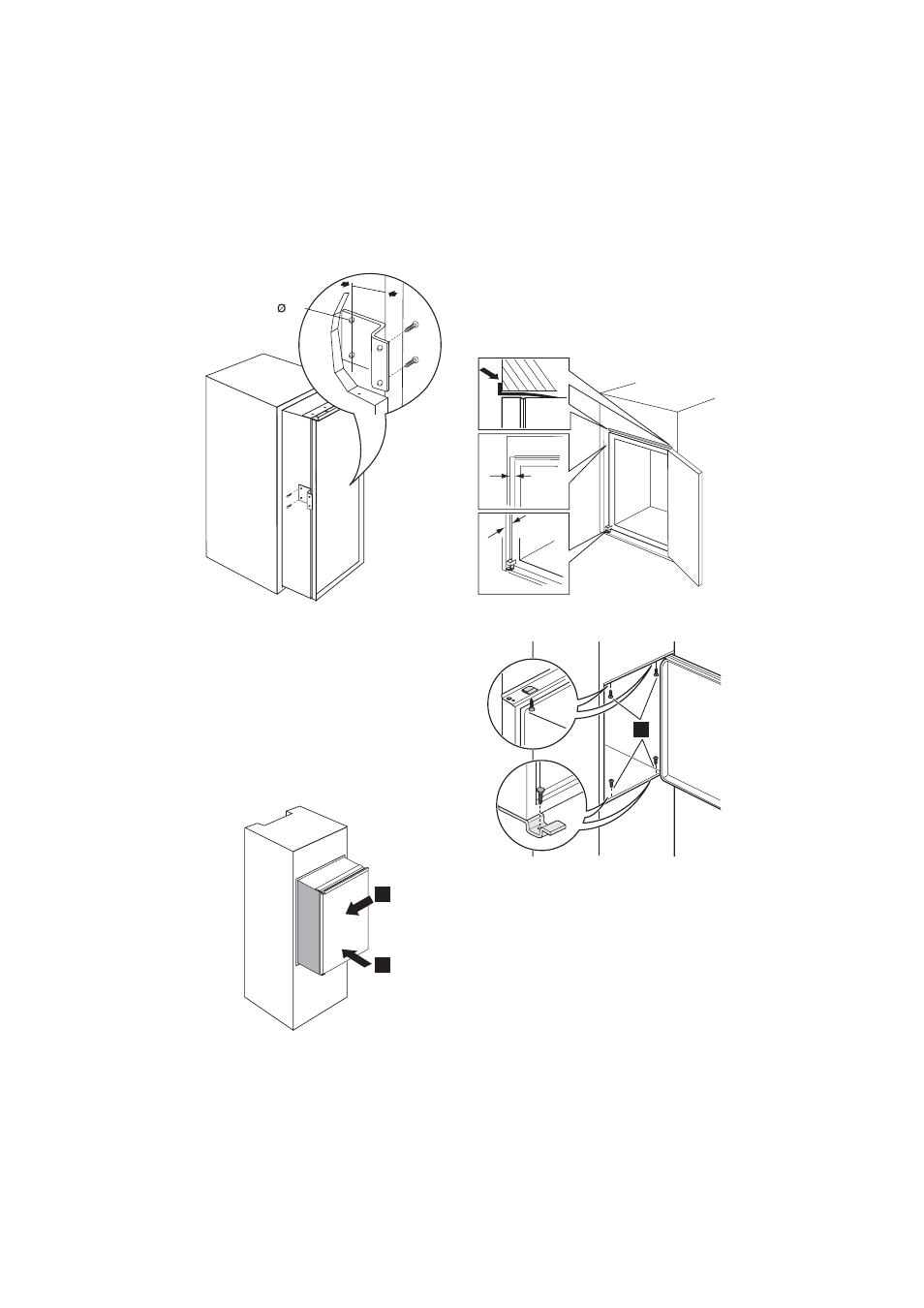 Ø