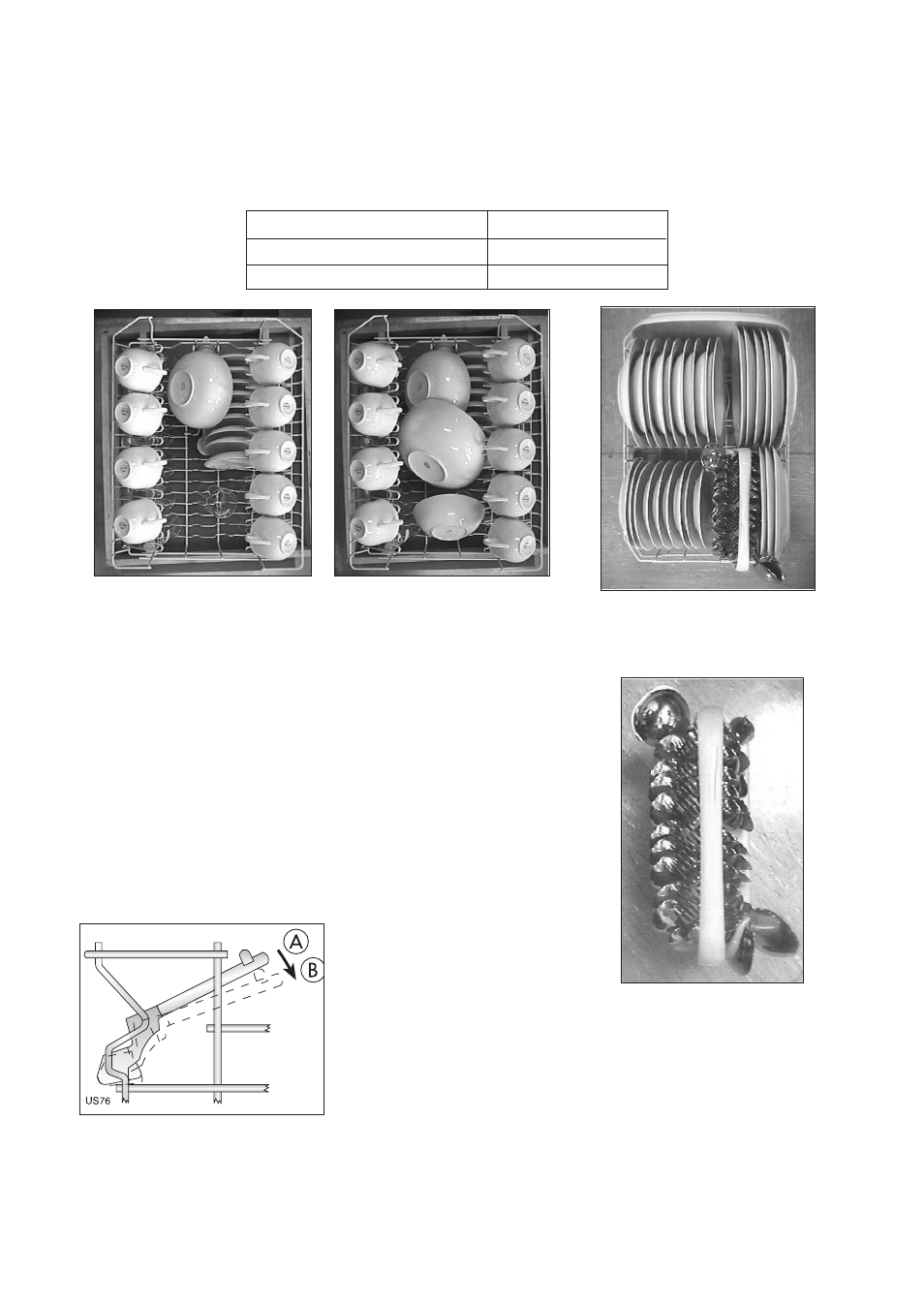 A
B
US76