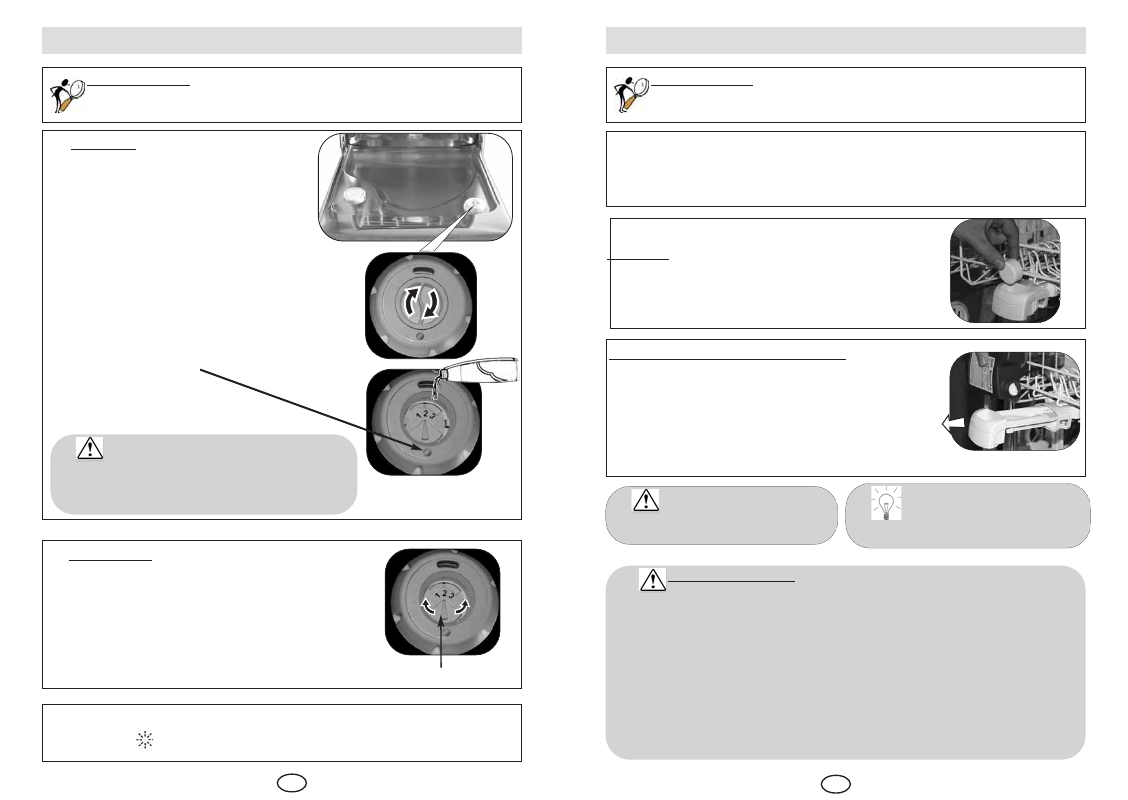 1 2 3 L

1 2 3