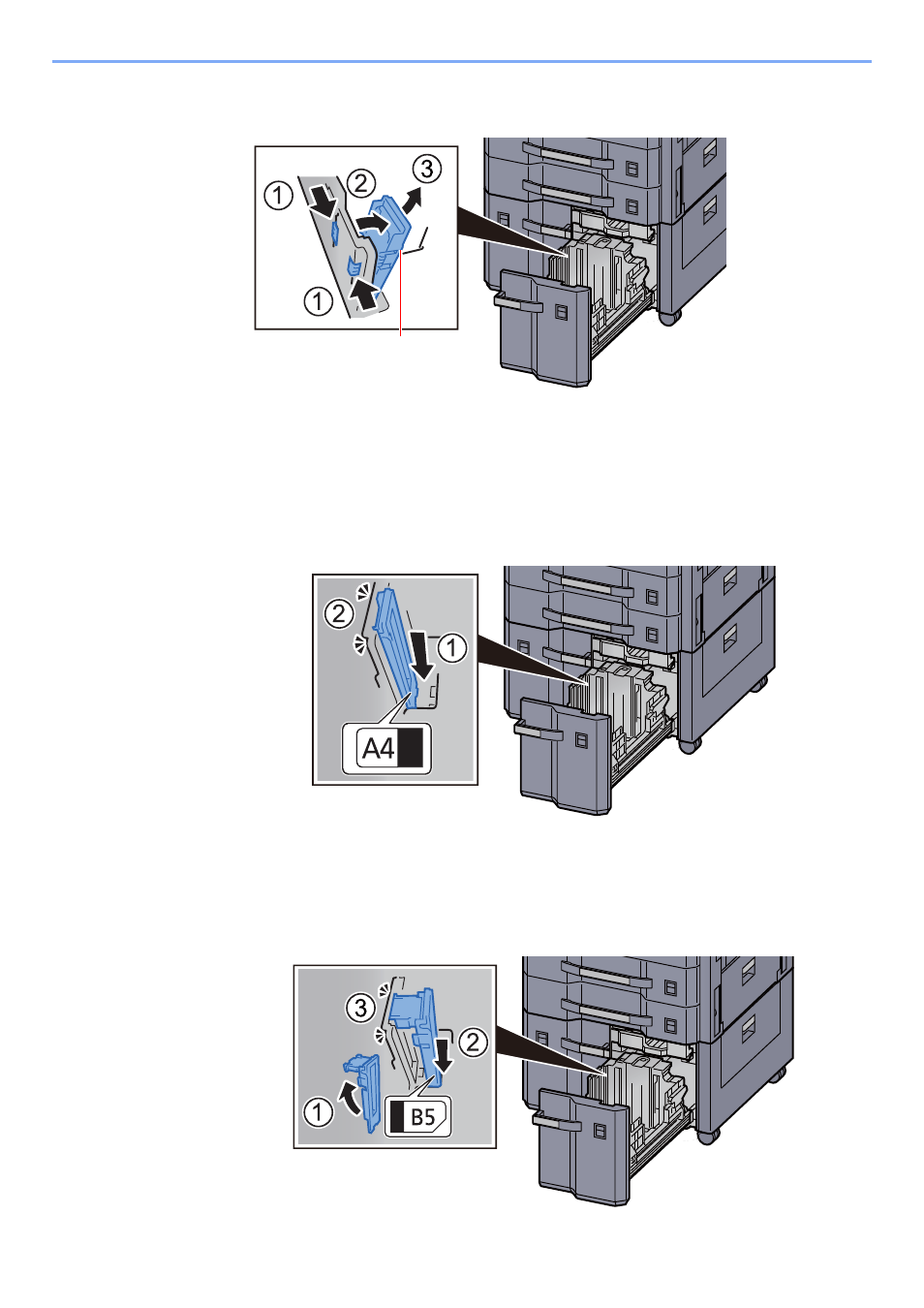 ①
②
③
①

②
①
A4

③
②
①
B5