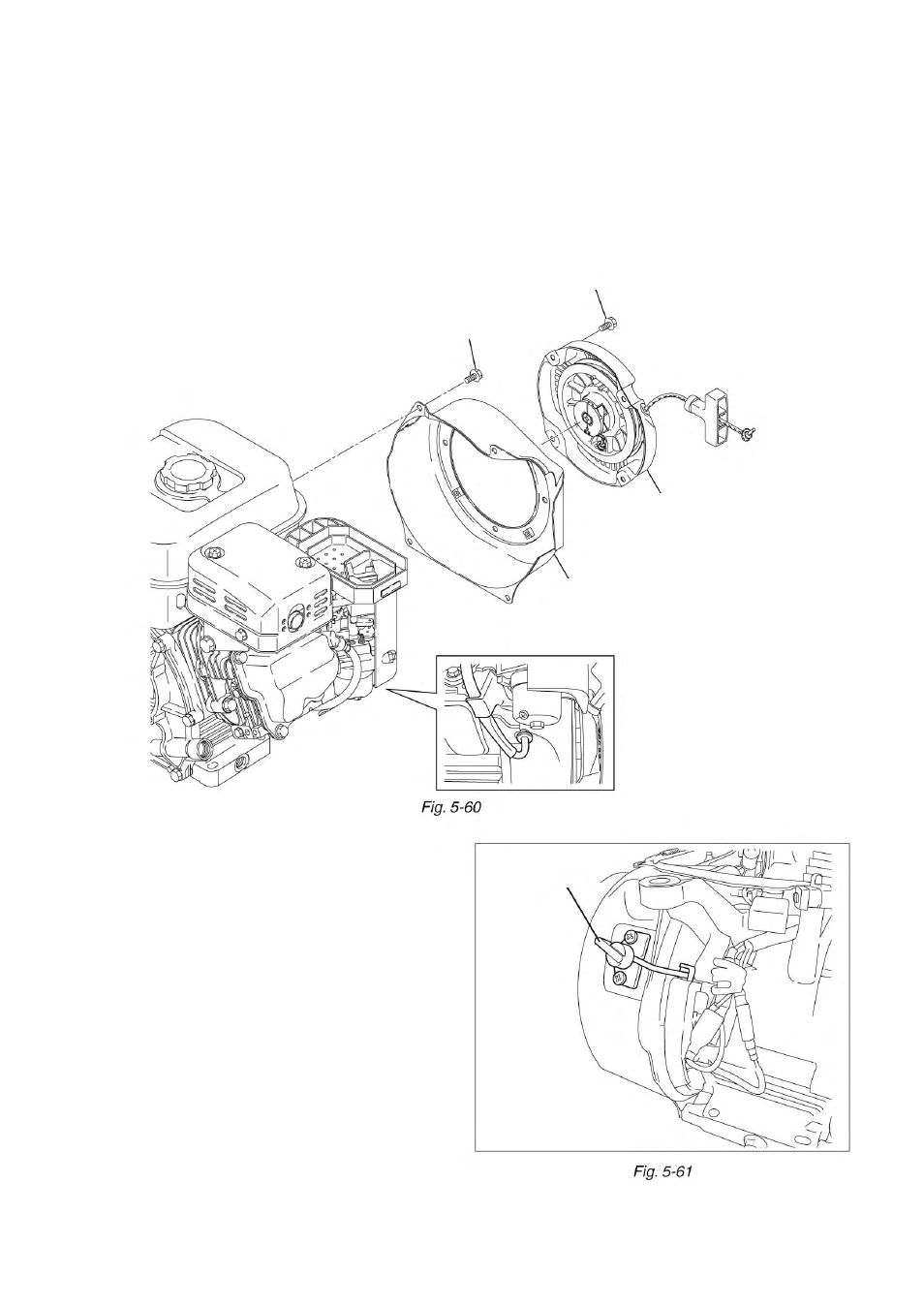 Fig. 5-60

Fig. 5-61