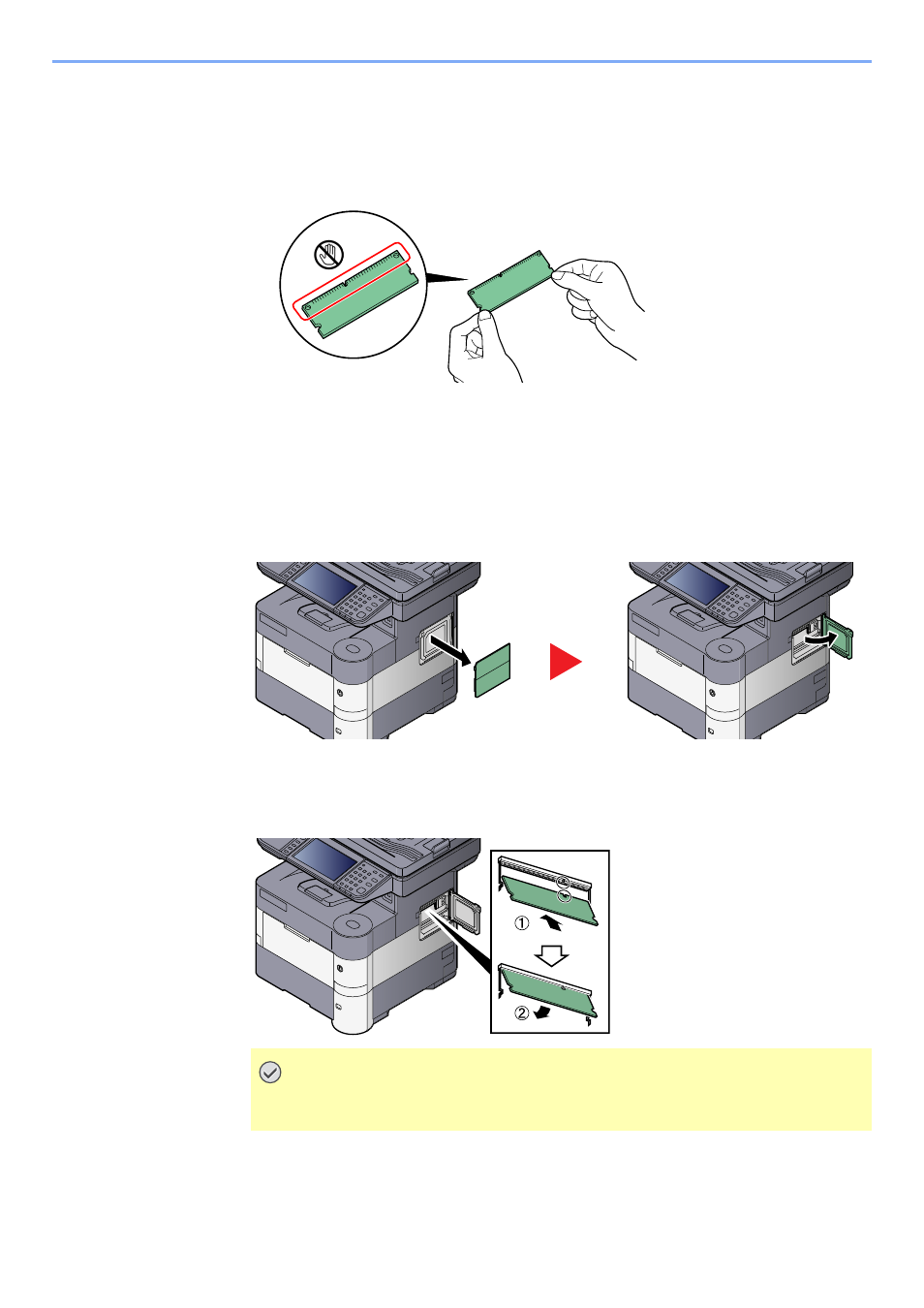 ①
②