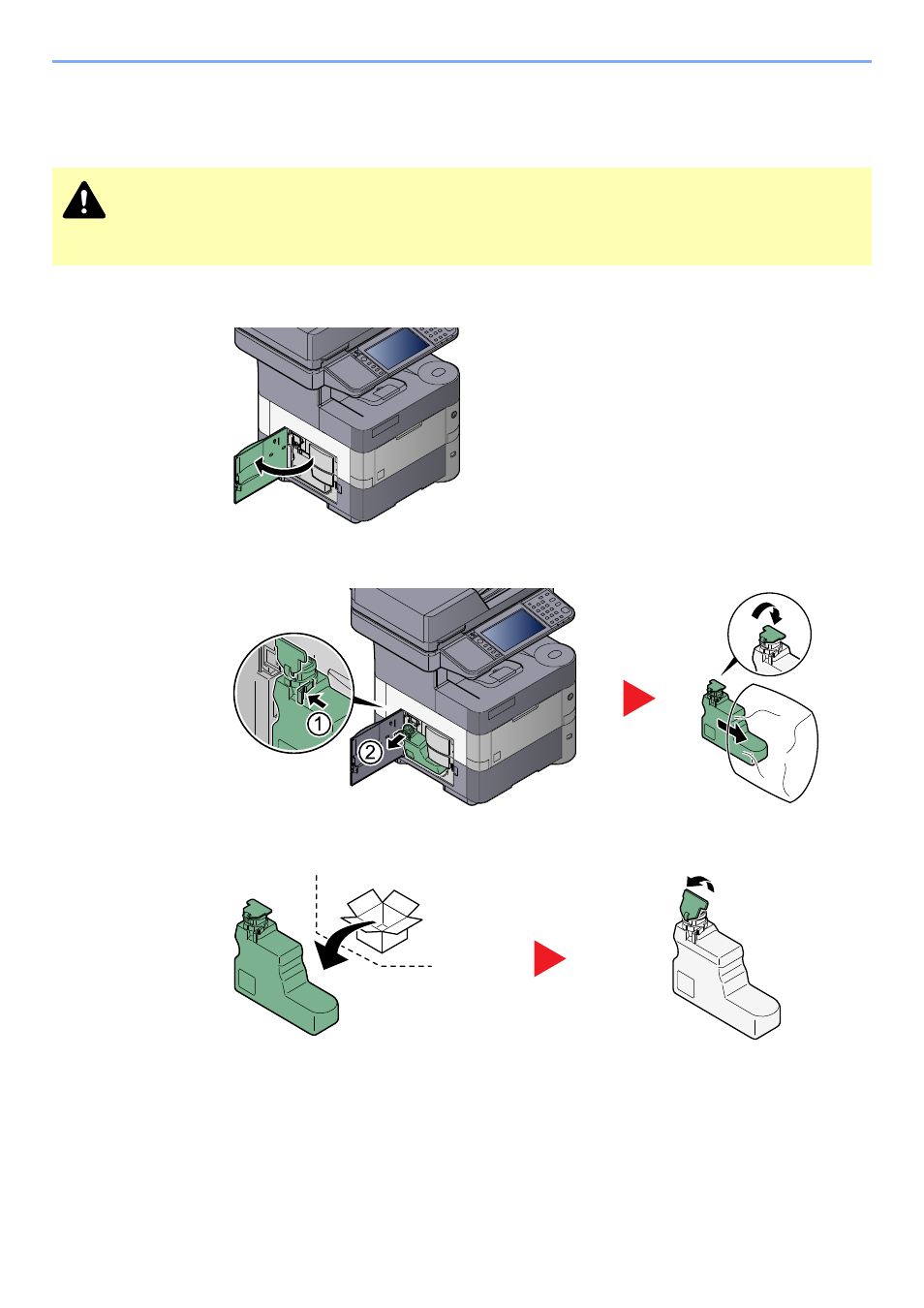 1

2