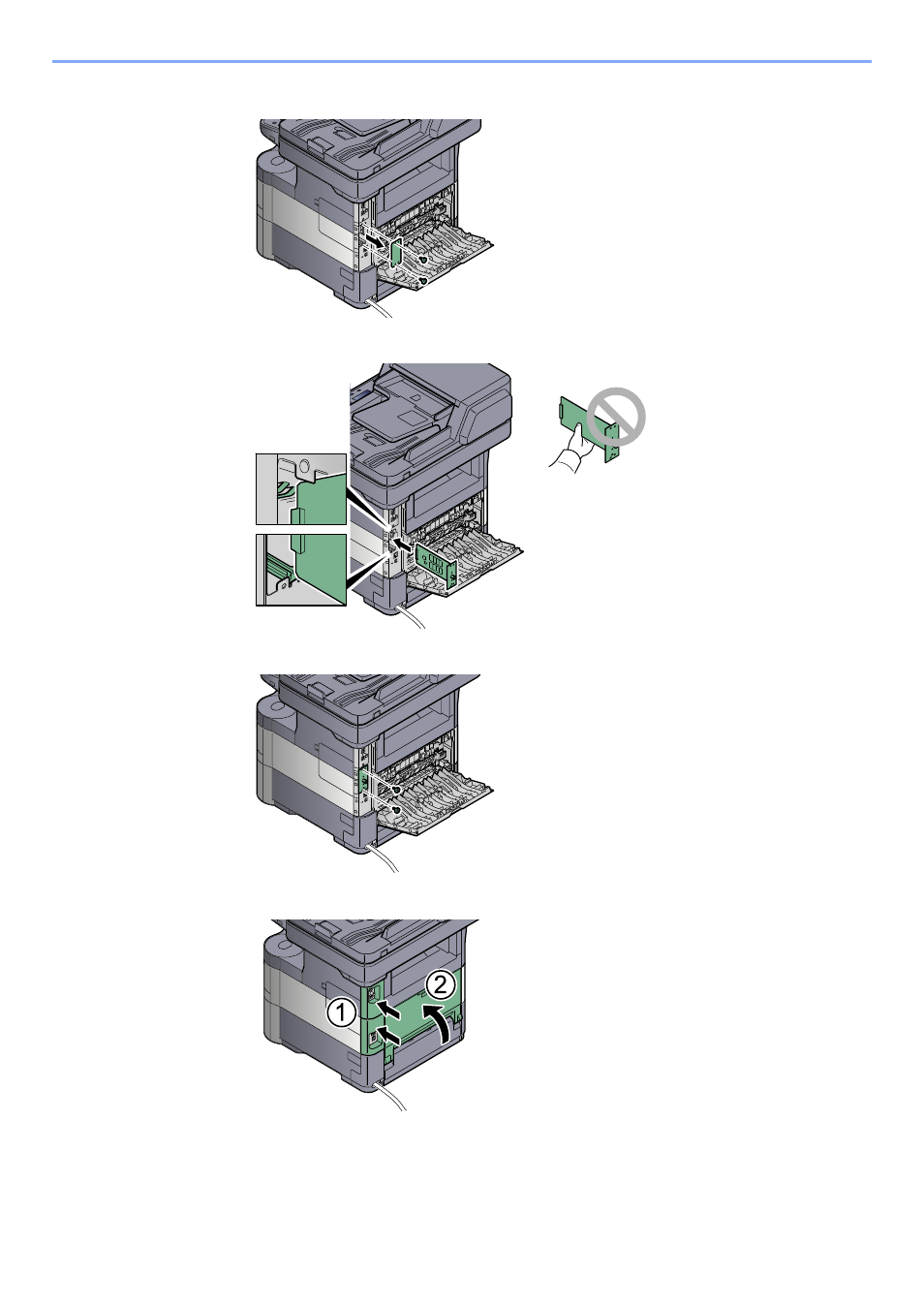 1

2