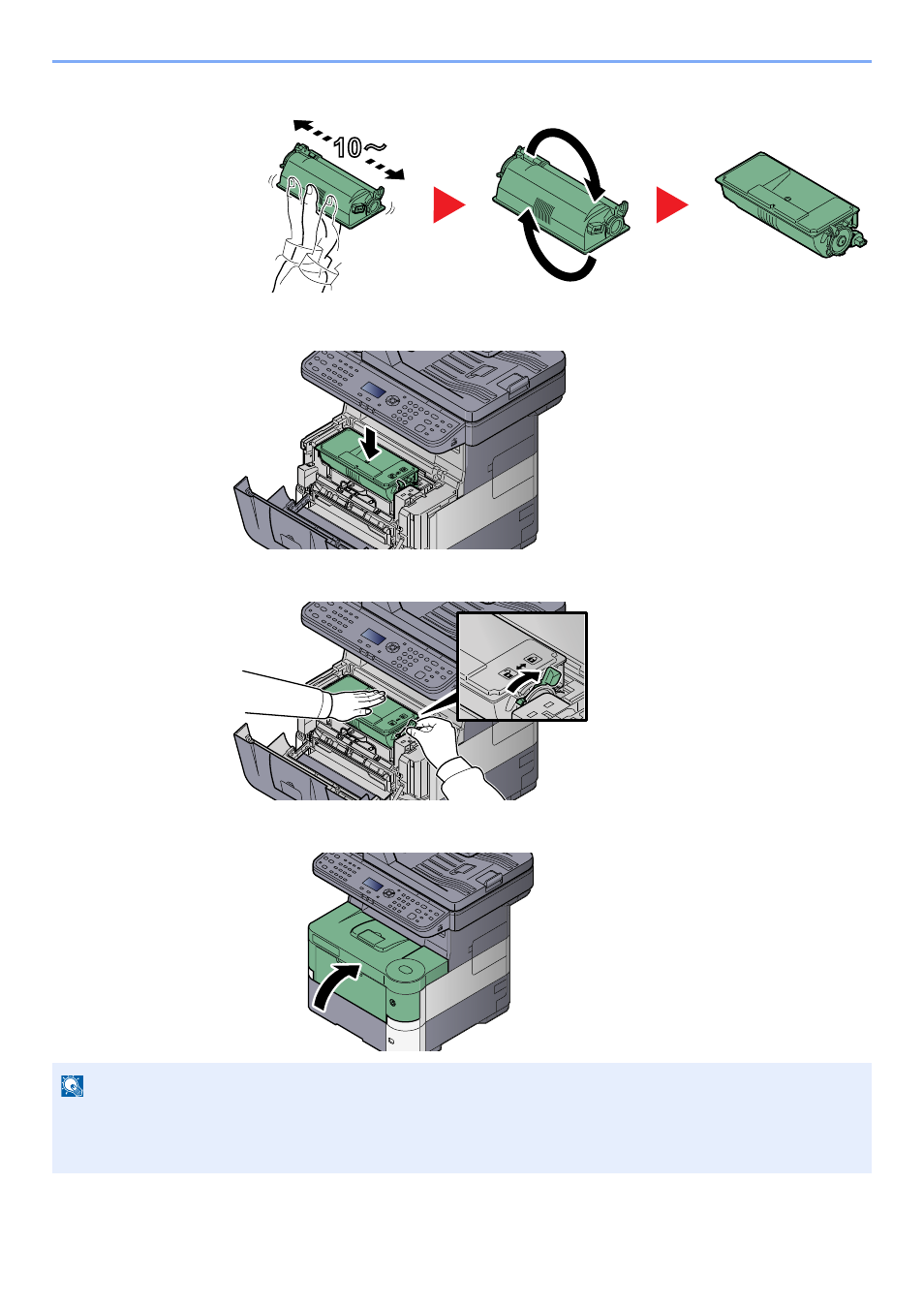 10~