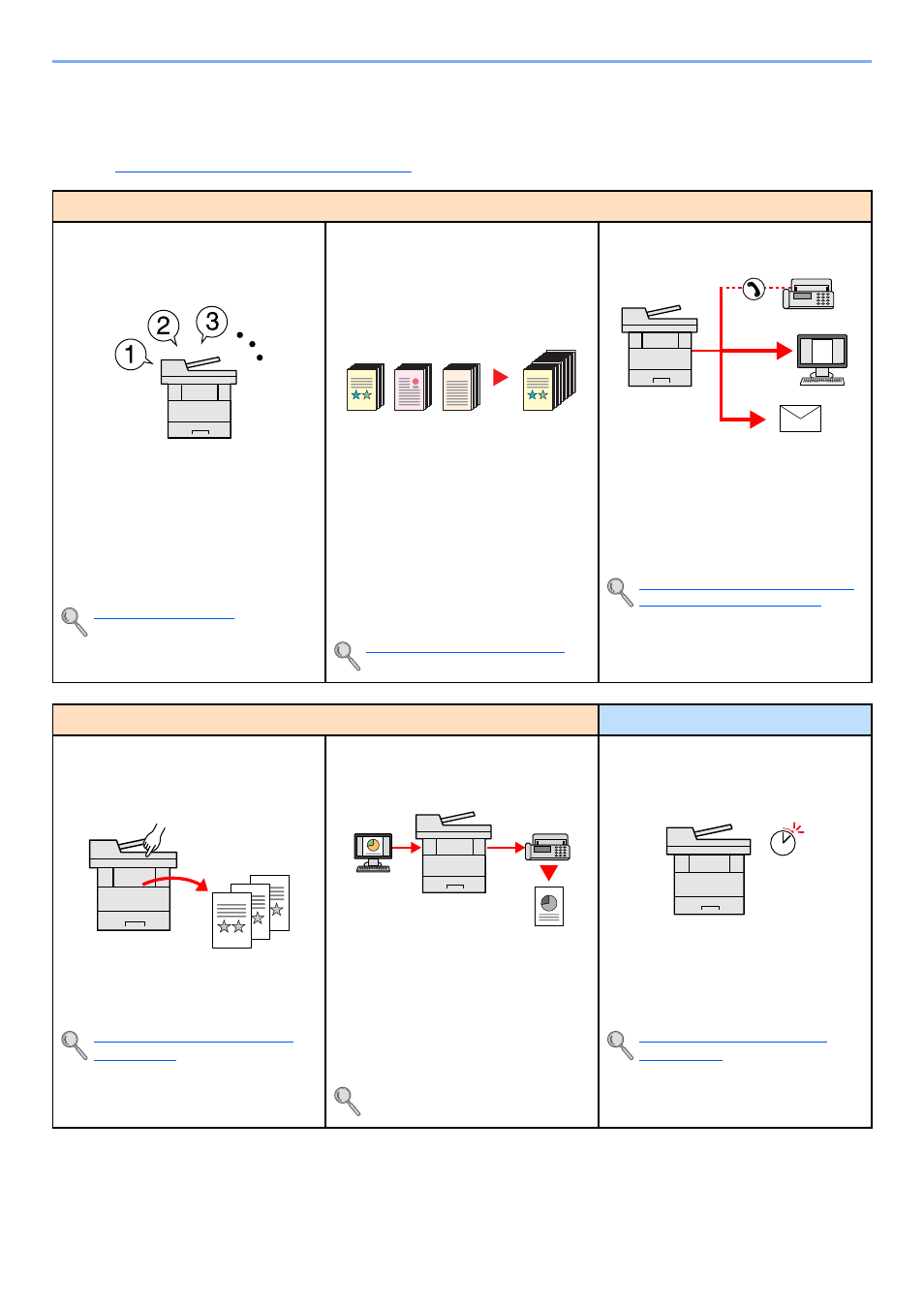 1
2
3