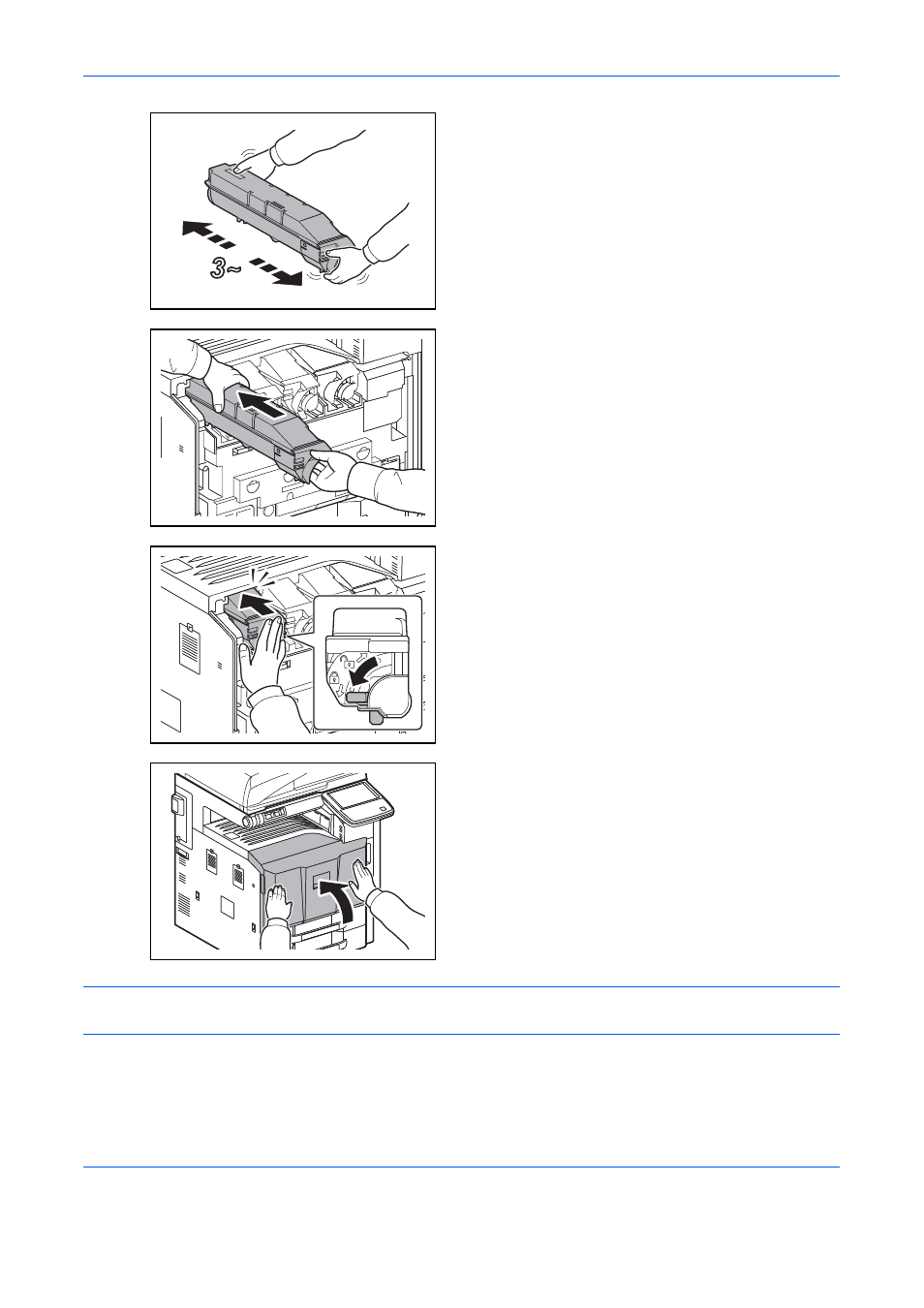 3~