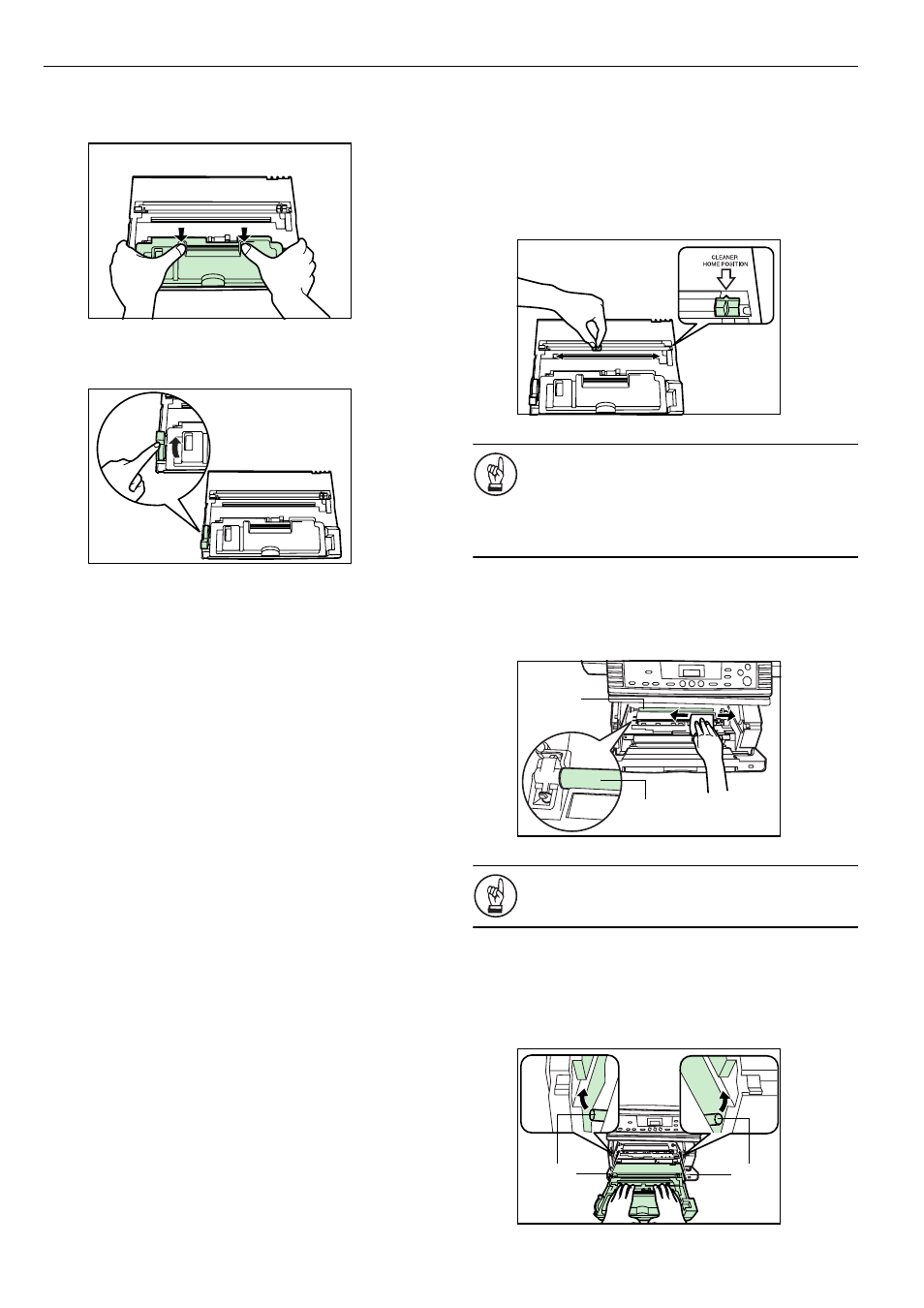 CLEANER
HOME POSITION