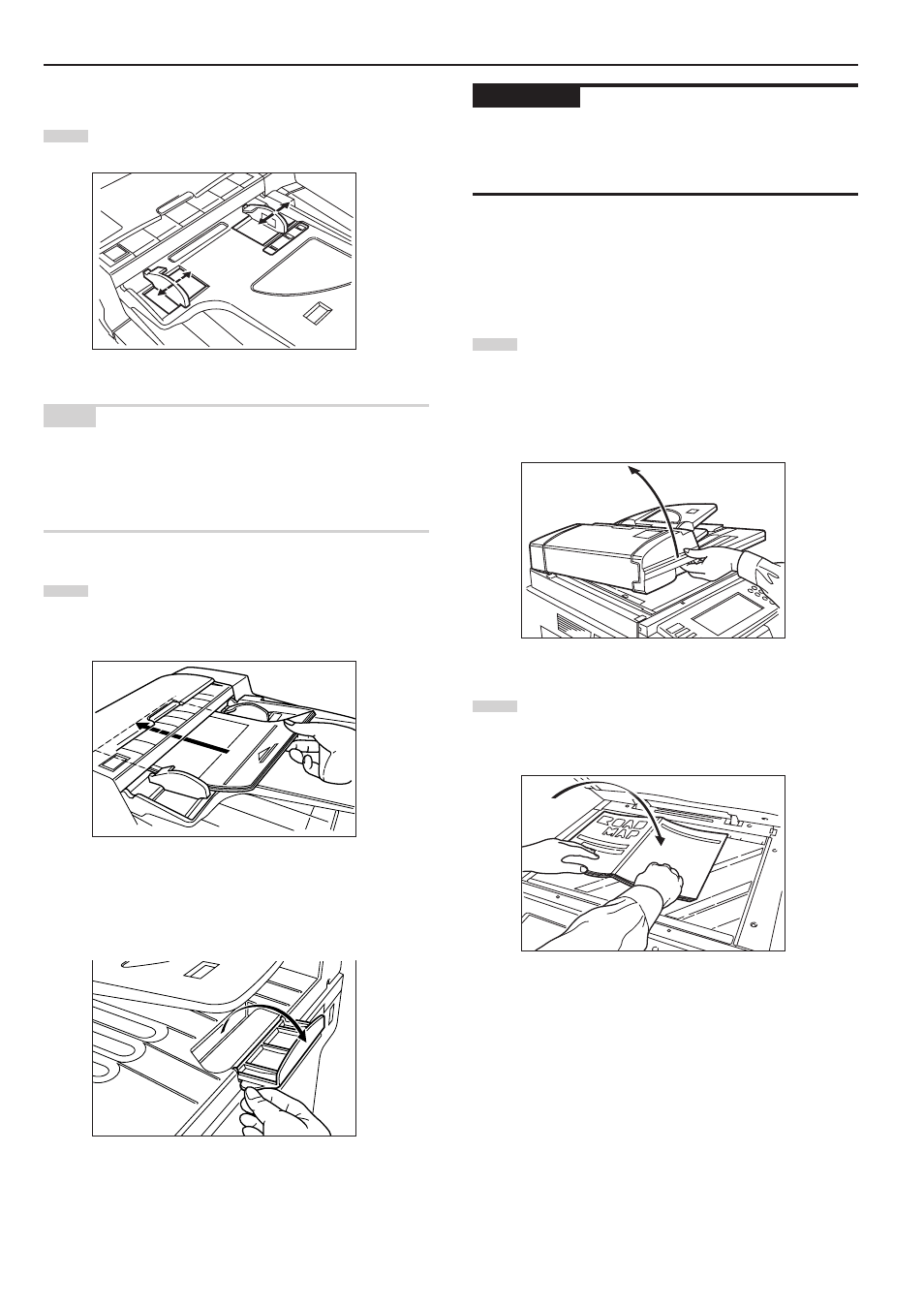 ROAD MAP