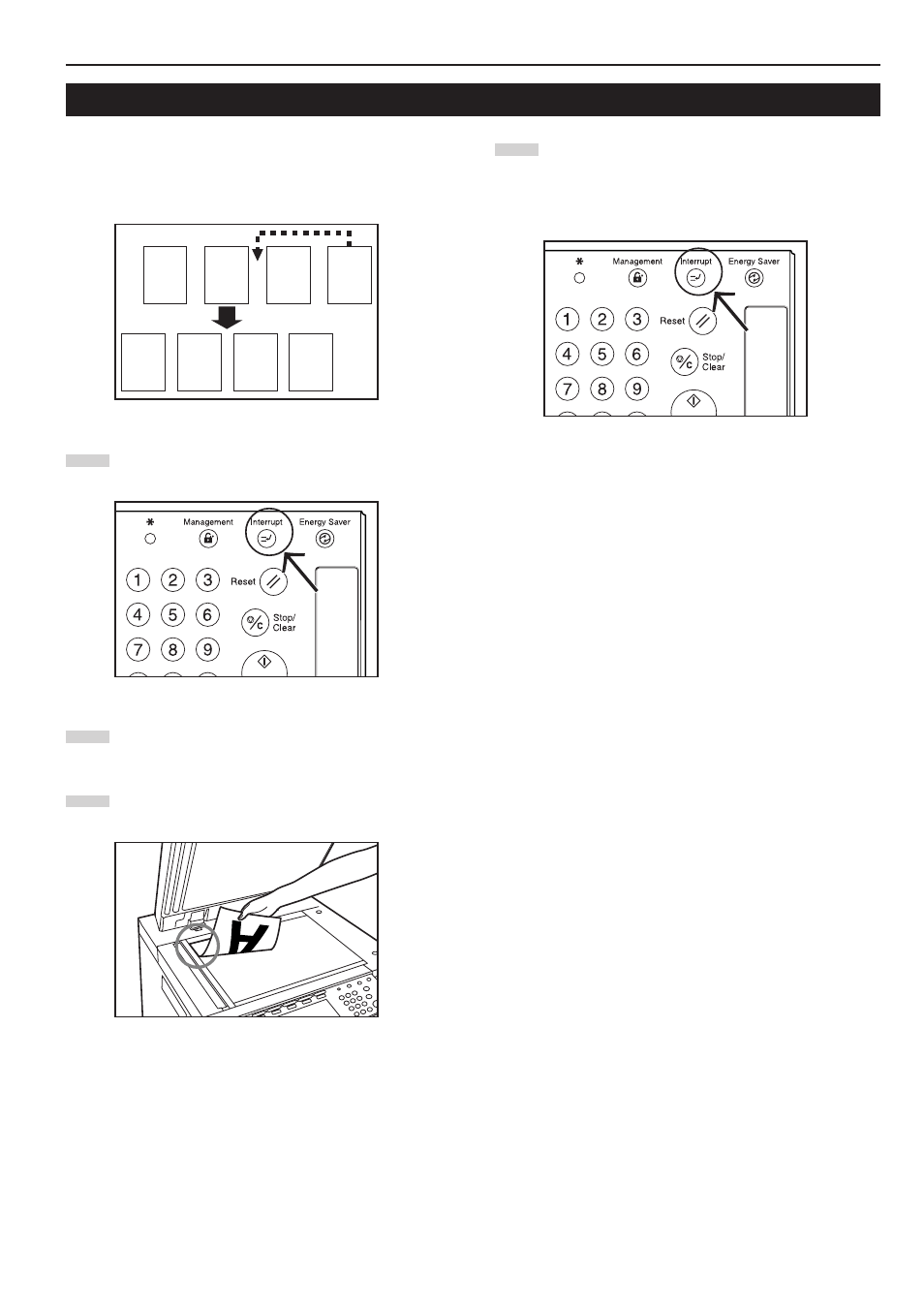 ✱
Management
Interrupt
Energy Saver
1
2
3
Reset
4
5
6
Stop/
Clear
7
8
9

✱
Management
Interrupt
Energy Saver
1
2
3
Reset
4
5
6
Stop/
Clear
7
8
9