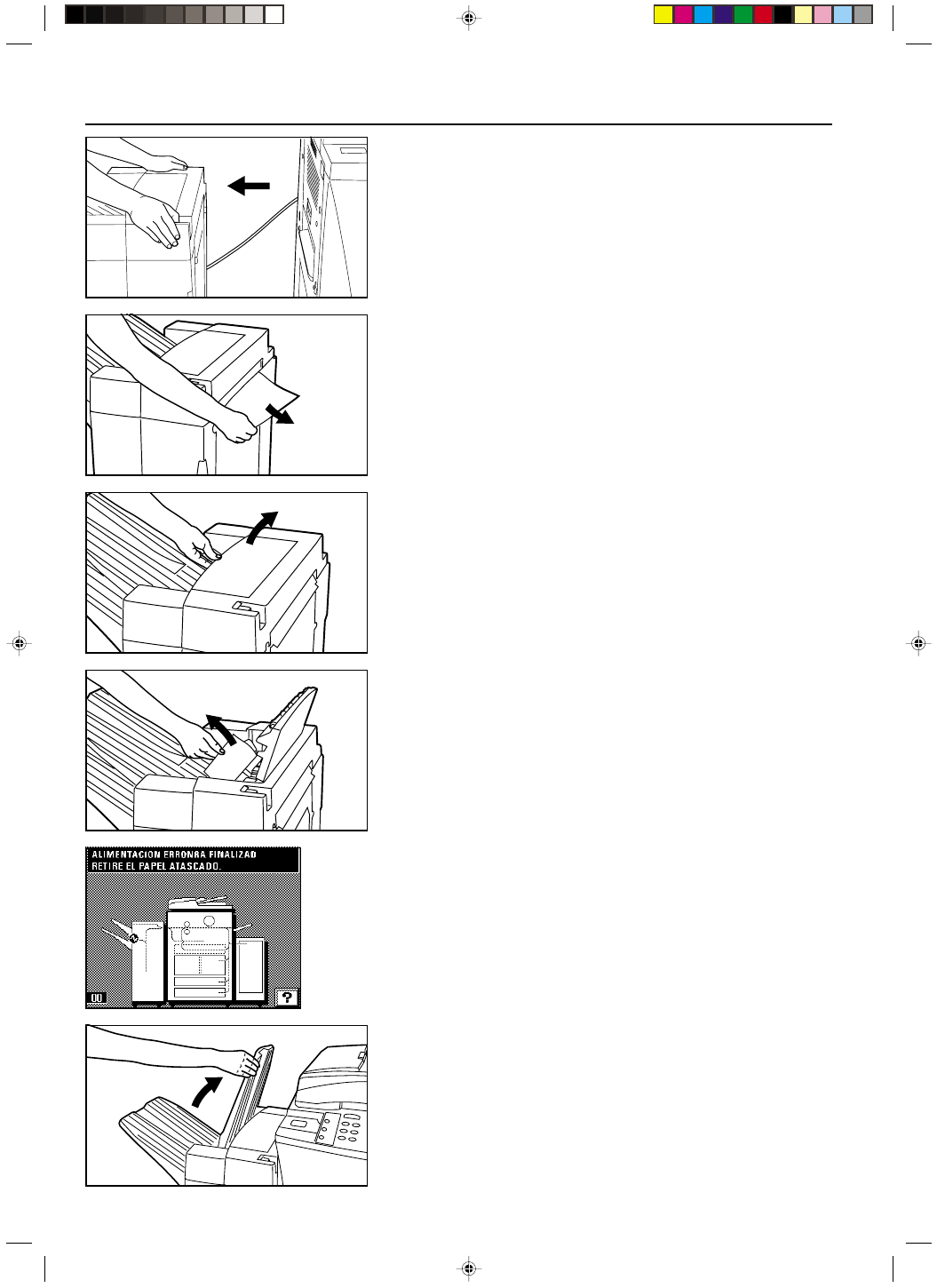 ALIMENTACION ERRONRA FINALIZAD
RETIRE EL PAPEL ATASCADO.

00

?