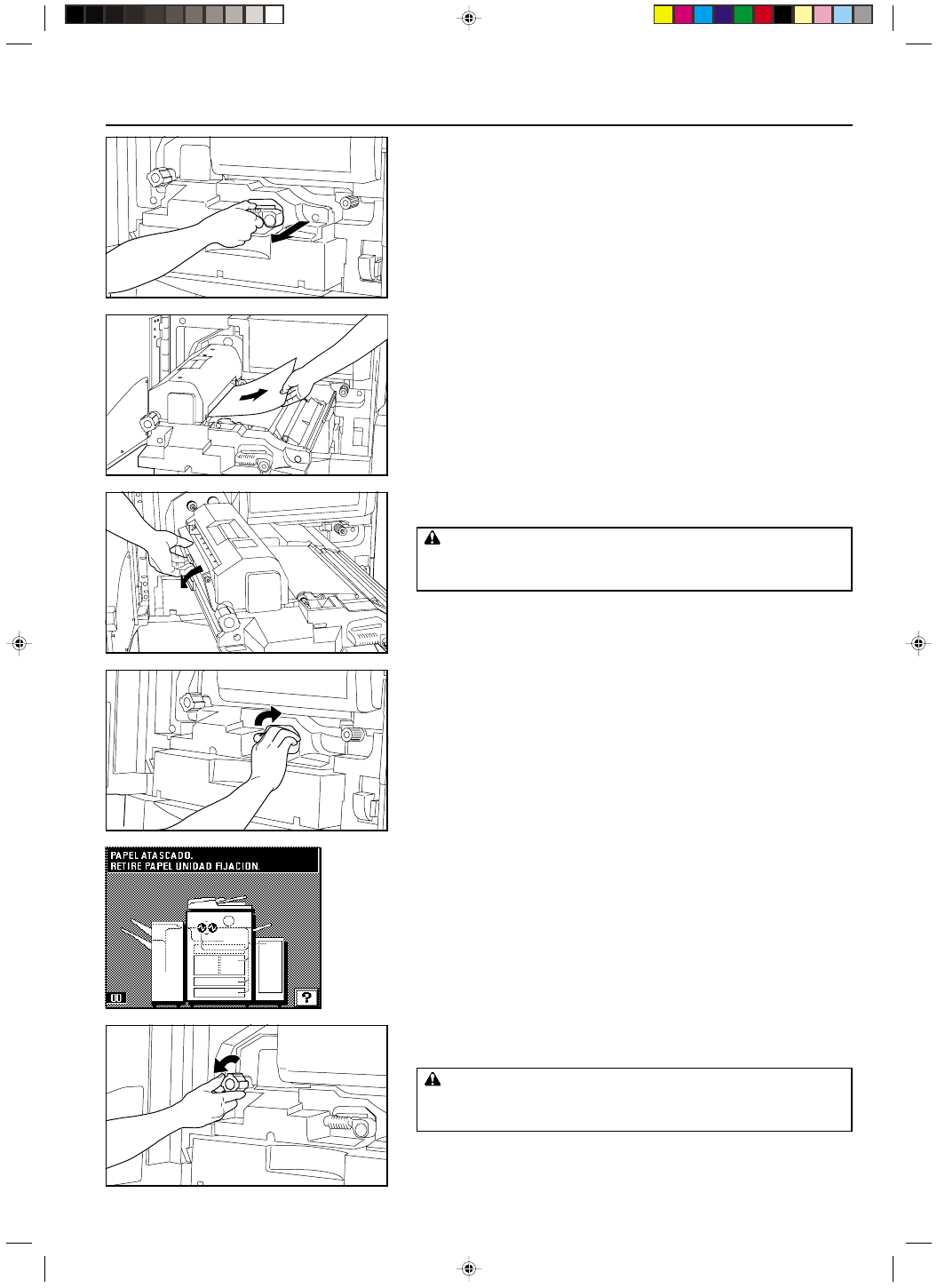 PAPEL ATASCADO.
RETIRE PAPEL UNIDAD FIJACION.

00

?