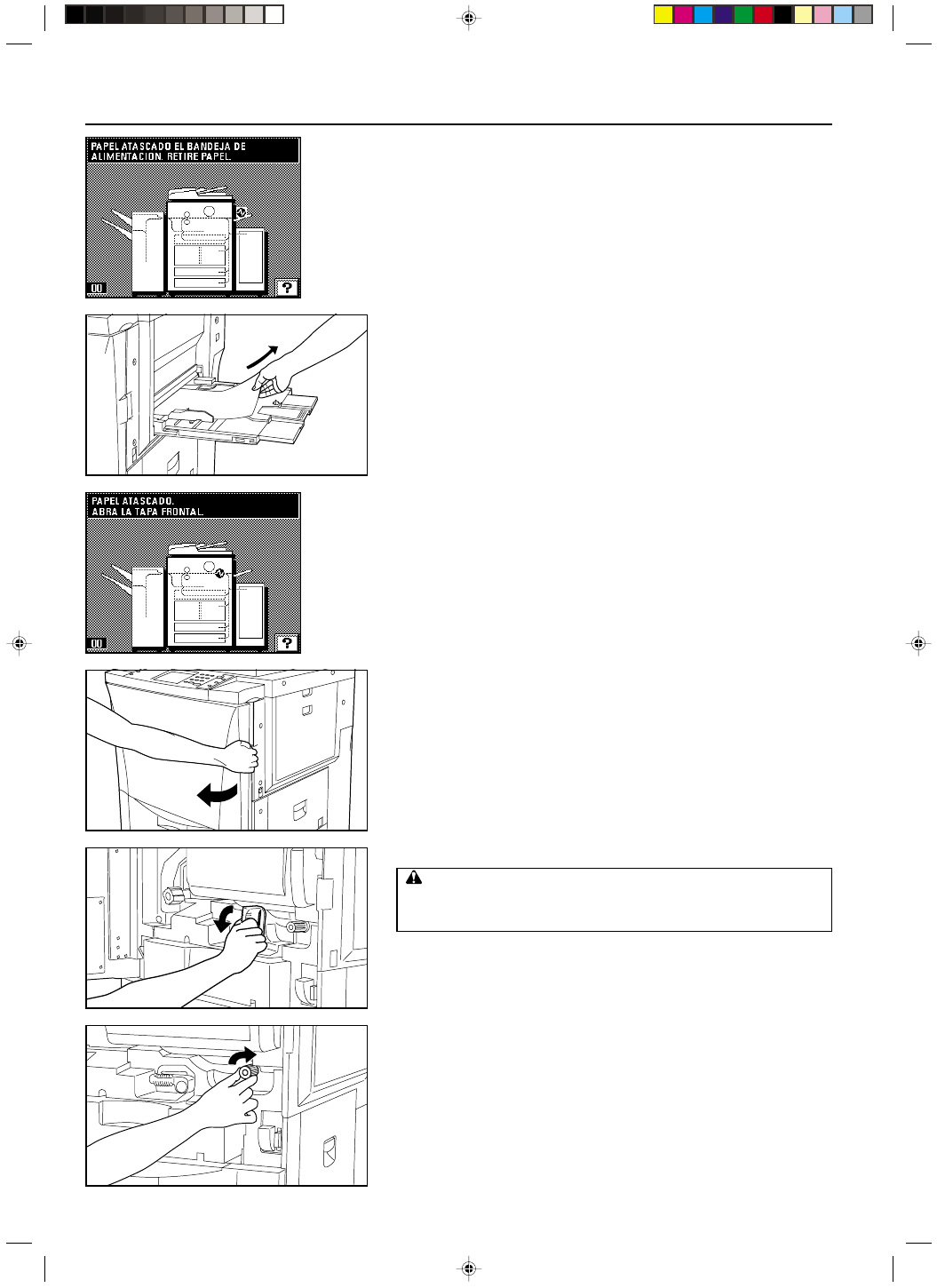 PAPEL ATASCADO EL BANDEJA DE ALIMENTACION. RETIRE PAPEL.

00

?

PAPEL ATASCADO. ABRA LA TAPA FRONTAL.

00

?