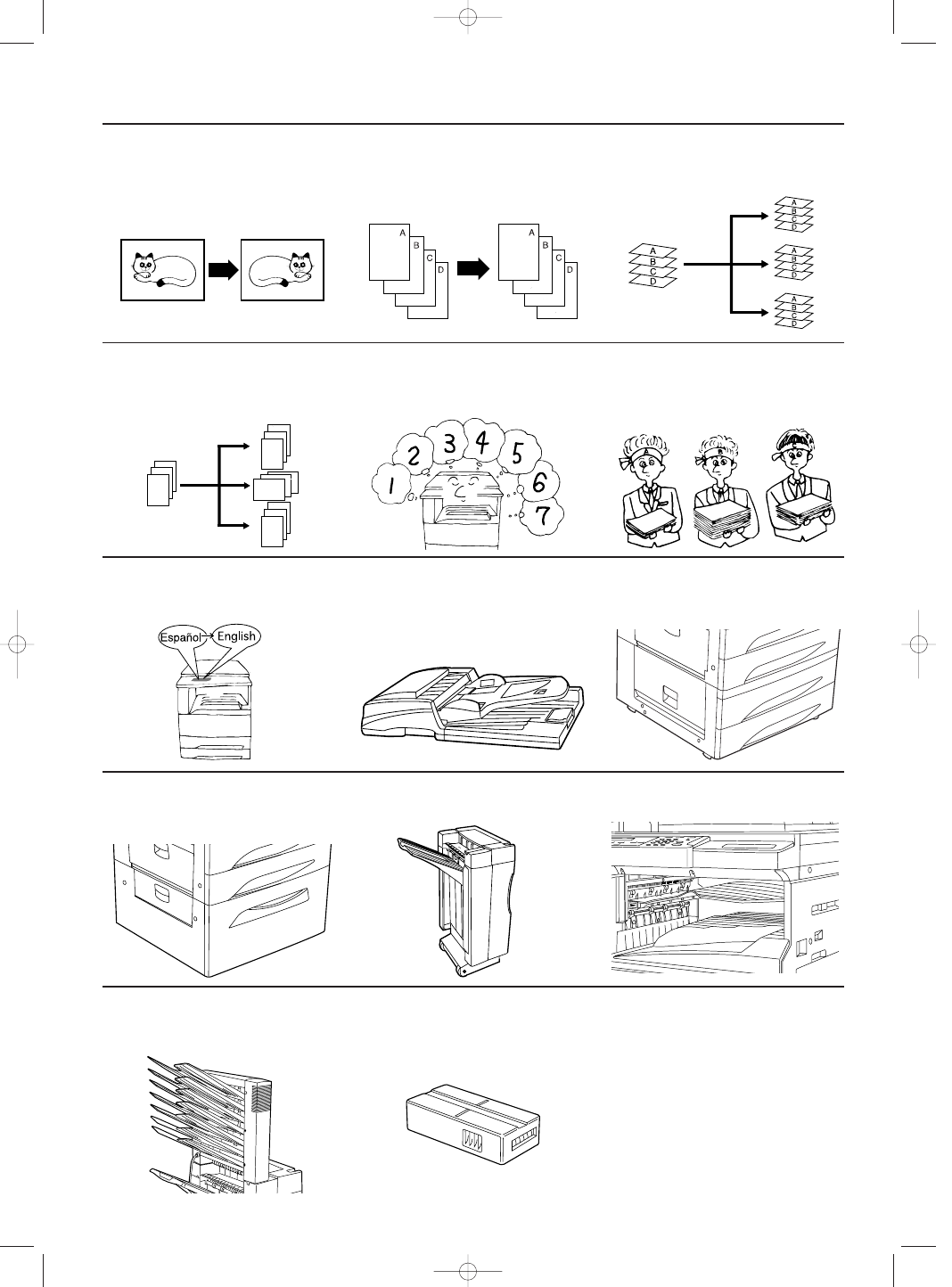 A
B
C
D

A
B
C
D

A
B
C
D

A
B
C
D

A
B
C
D

A
B
C
D

1 2 3 4 5 6 7

A
B
C

Español English