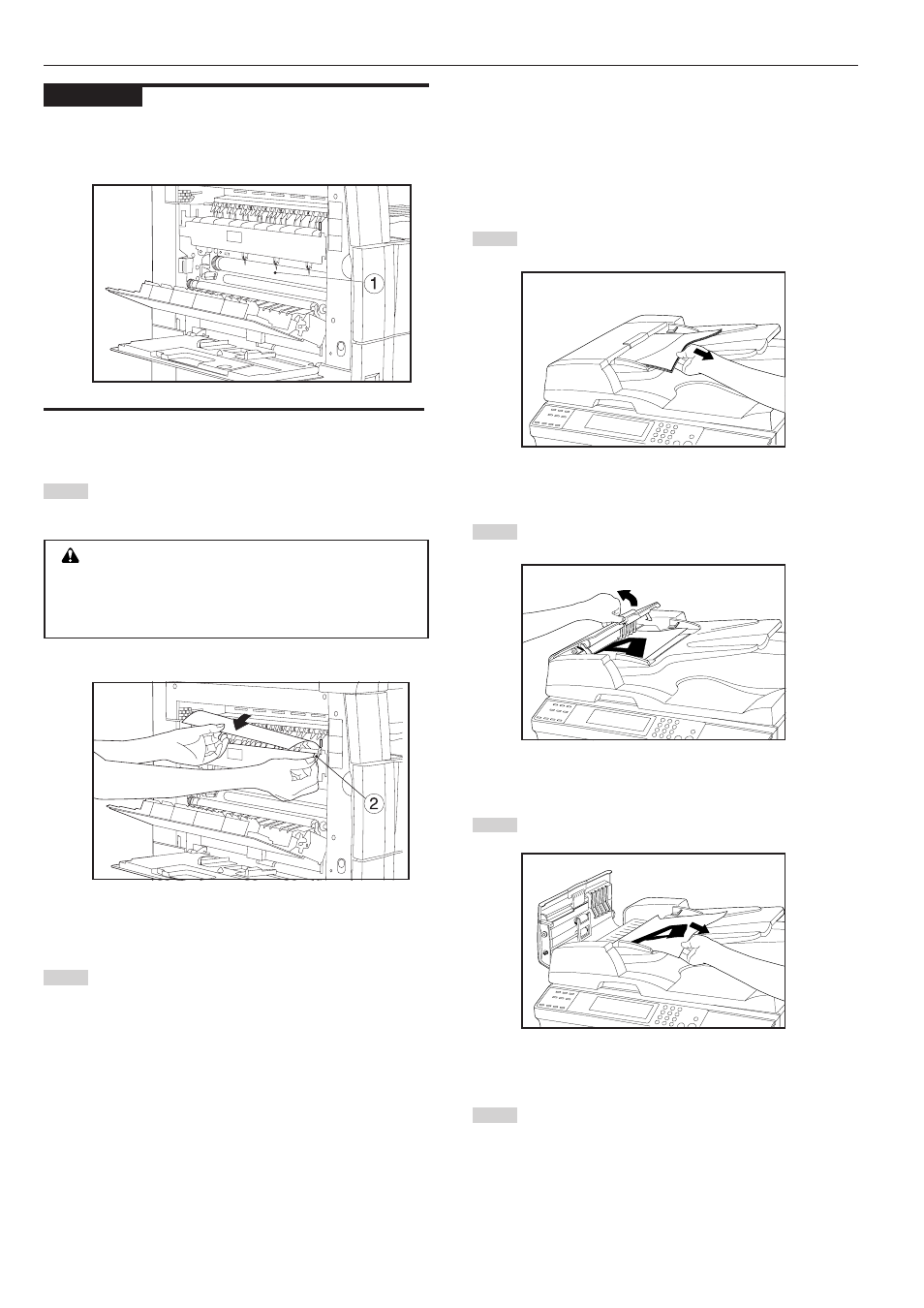 1

2