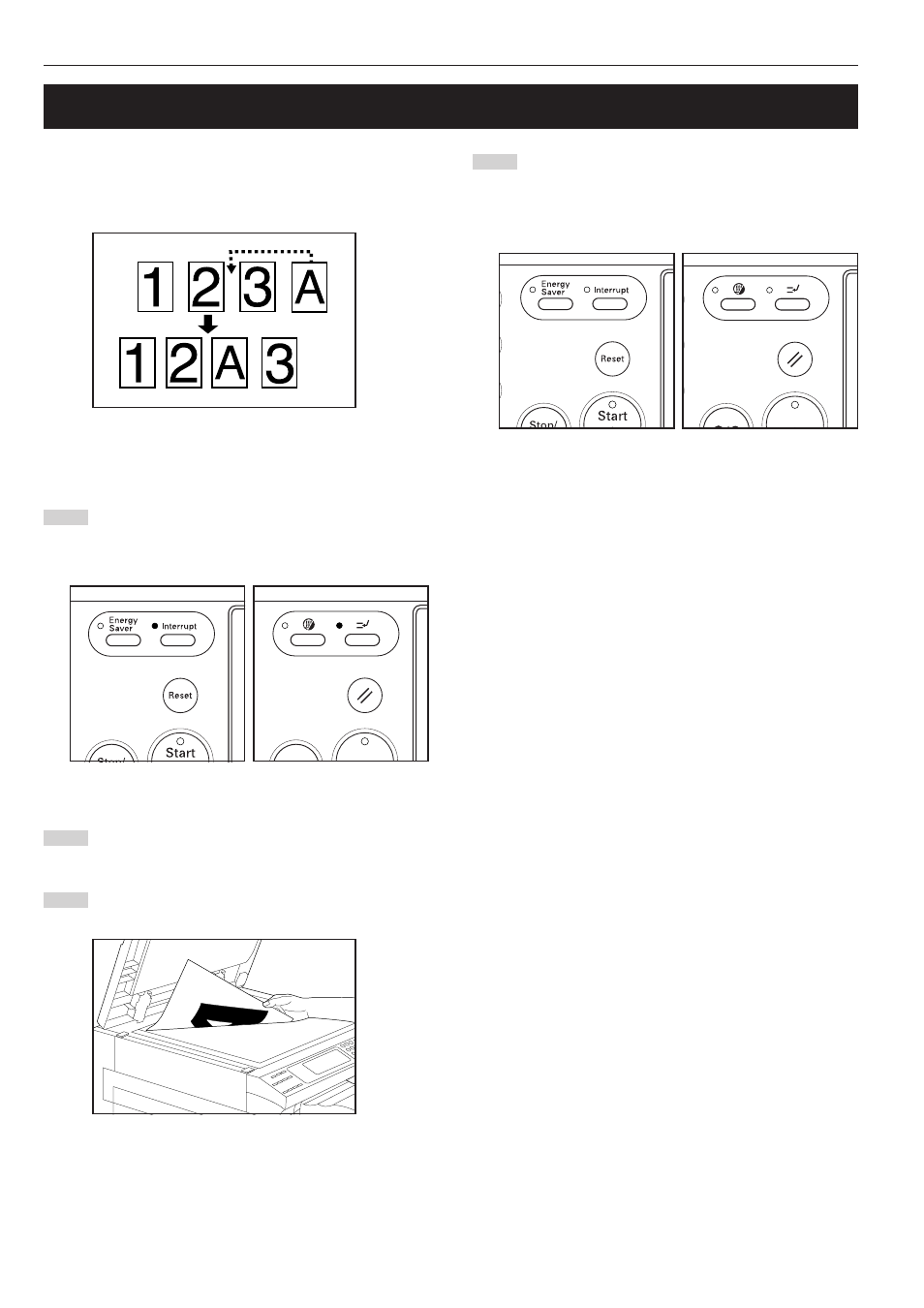 1 2 3 A
1 2 A 3

Energy Saver
Interrupt
Reset
Start
Stop/

Energy Saver
Interrupt
Reset
Start
Stop/