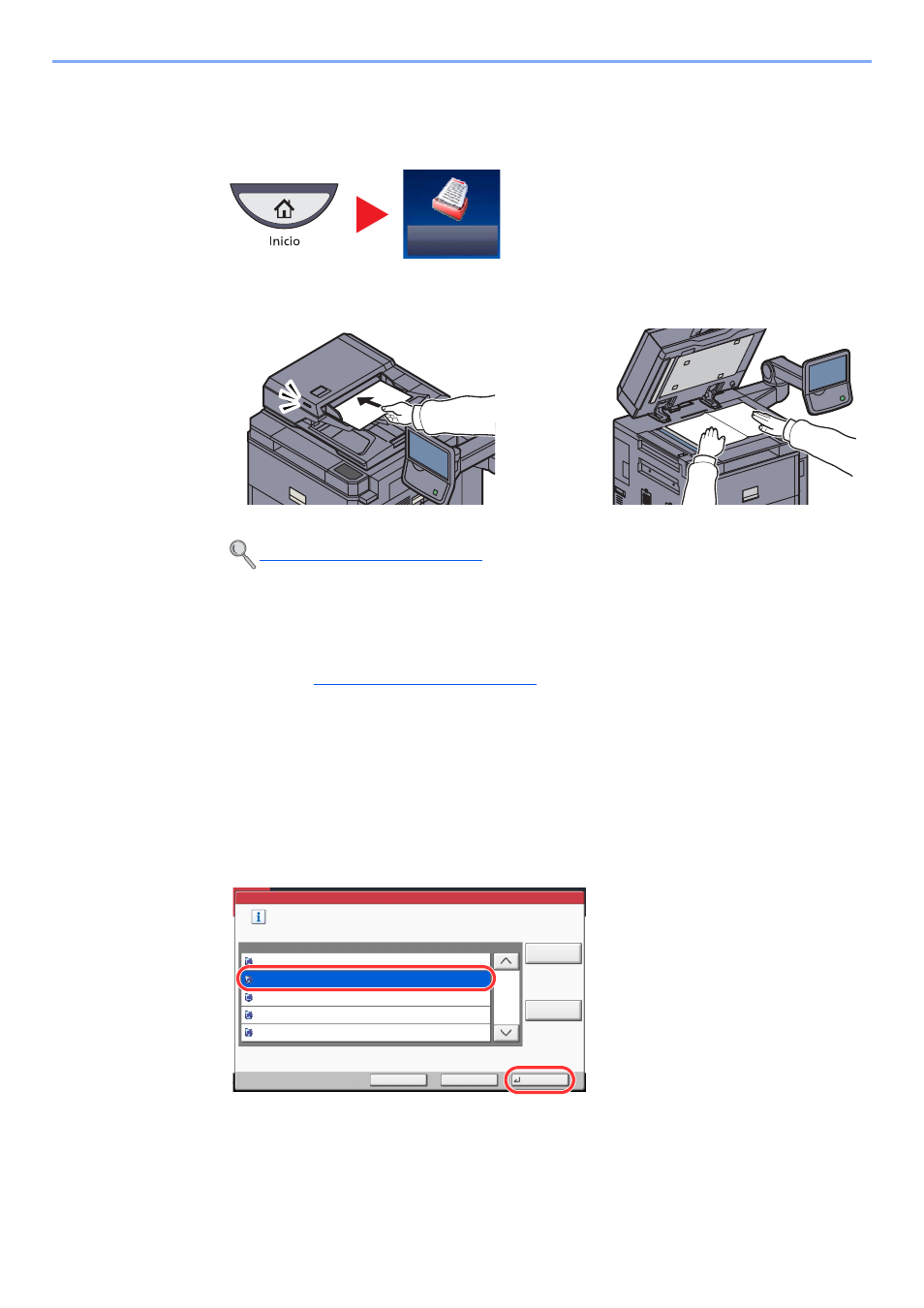 Inicio