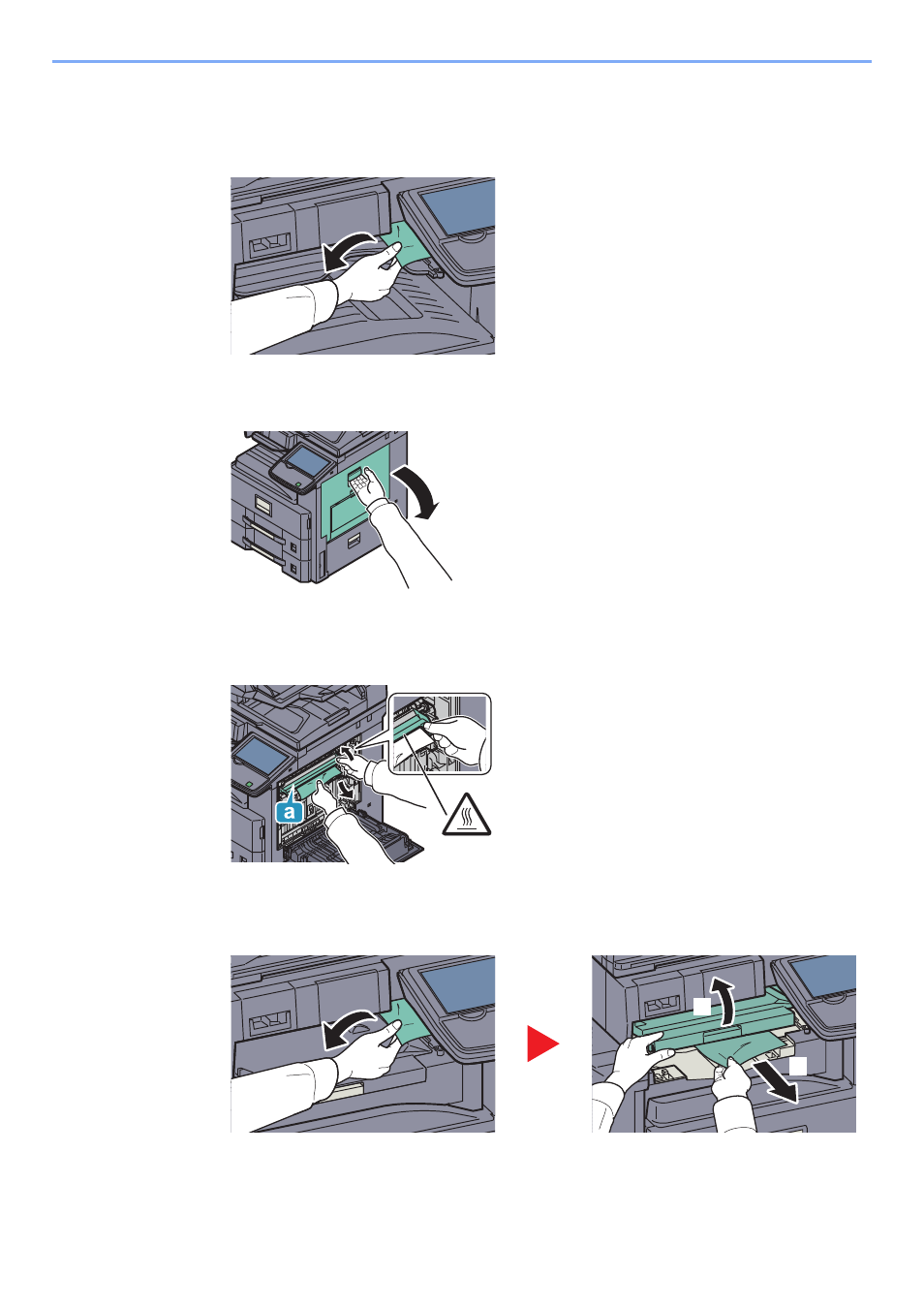 a