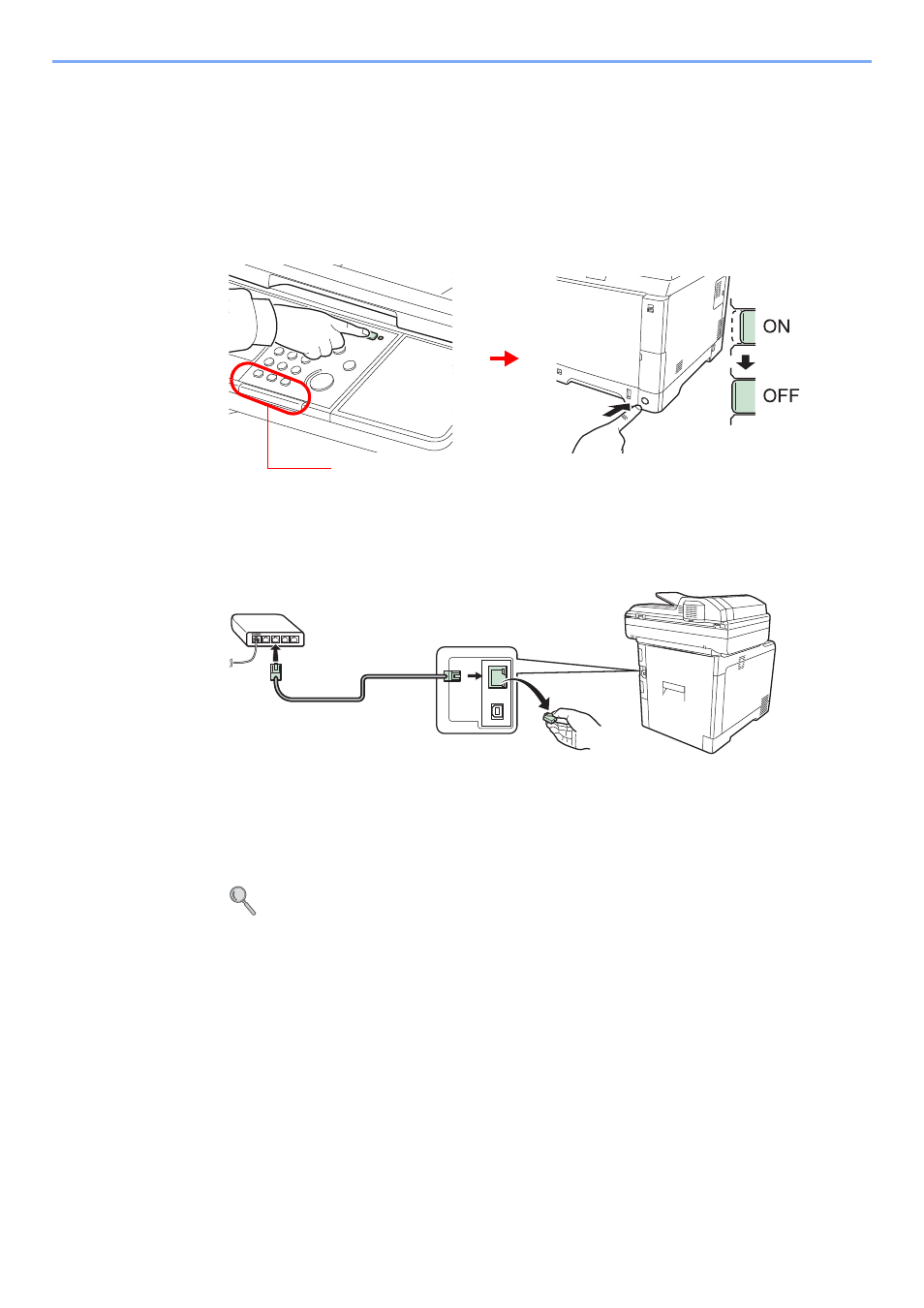 ON

OFF