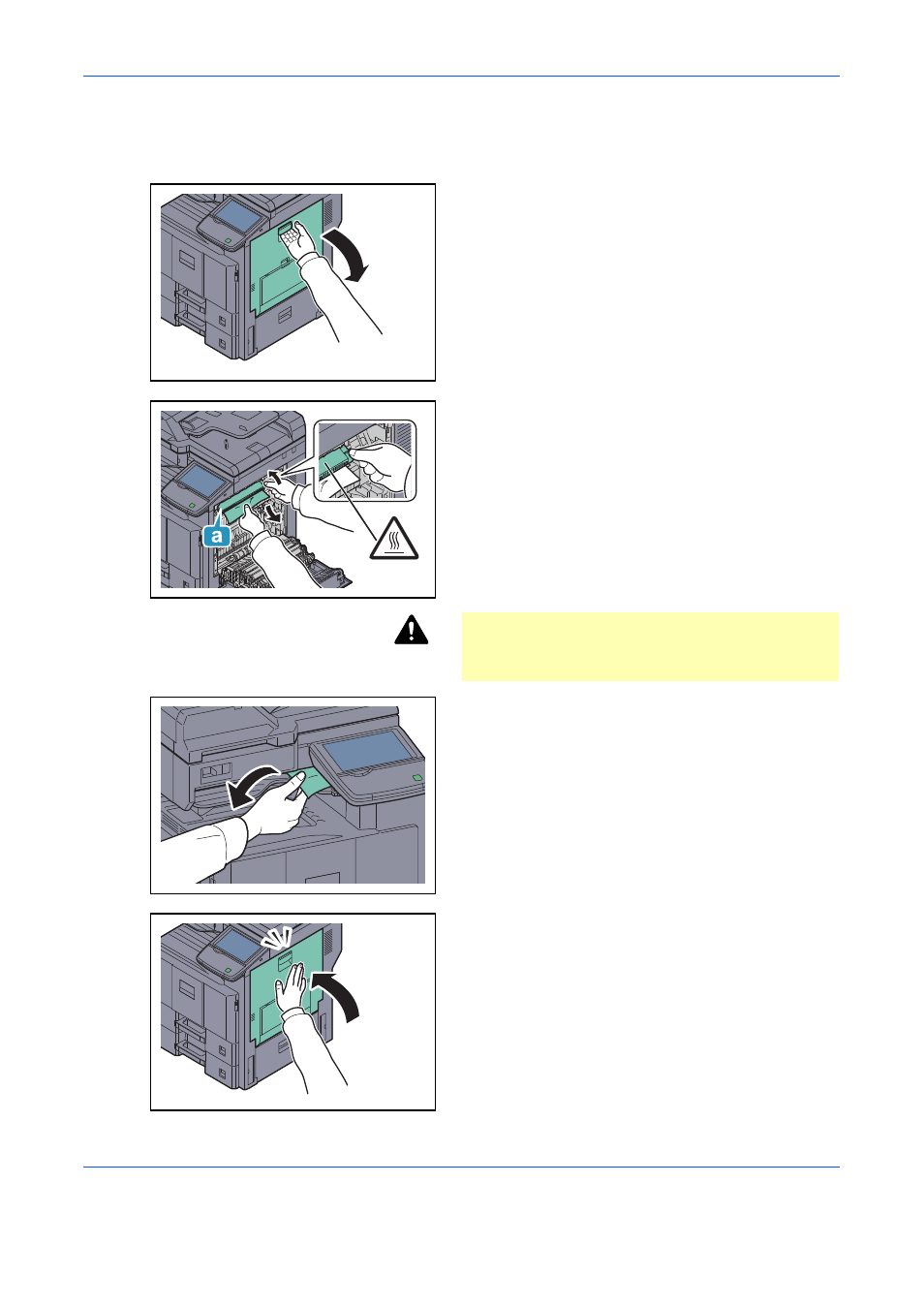 a