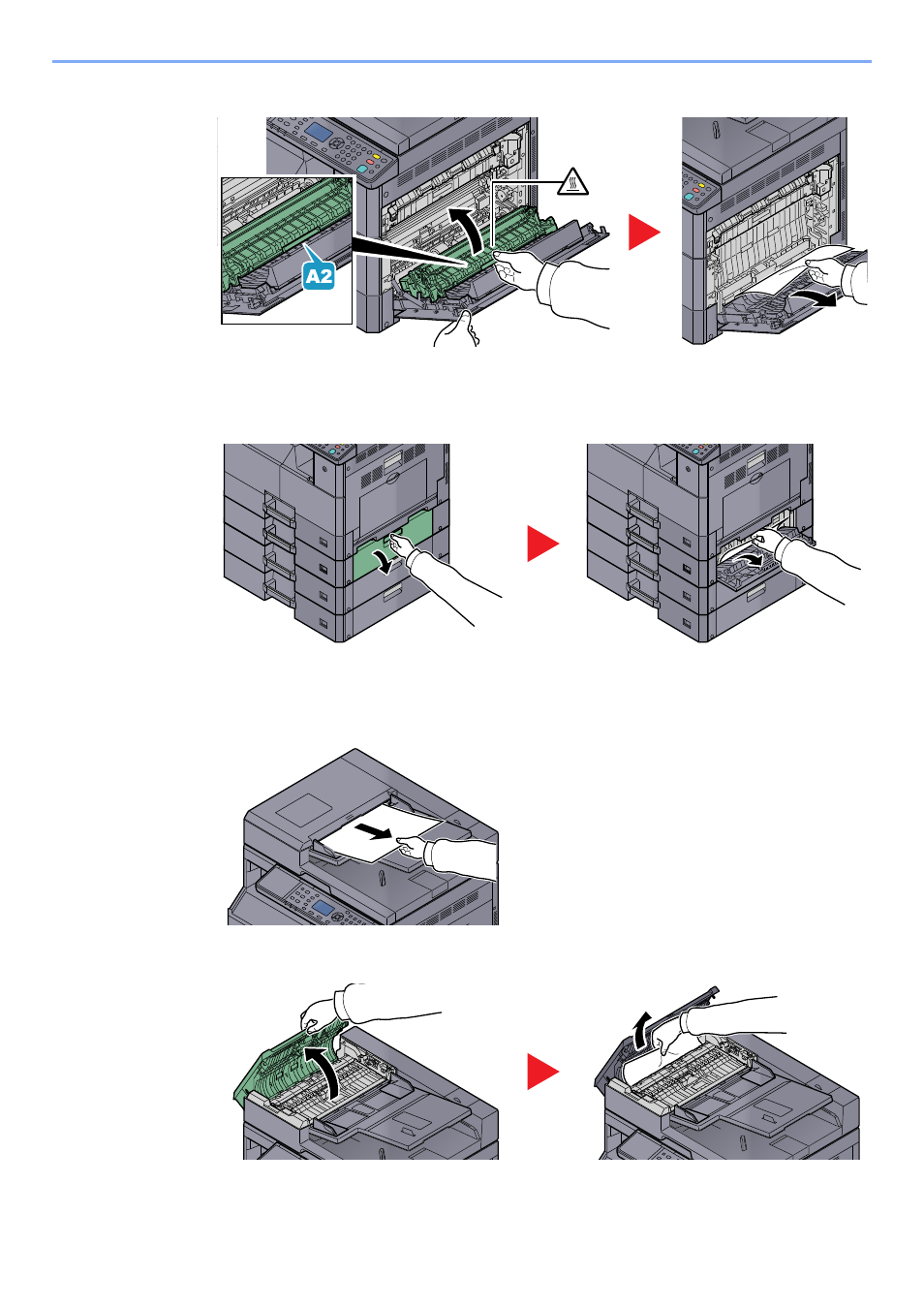 A2