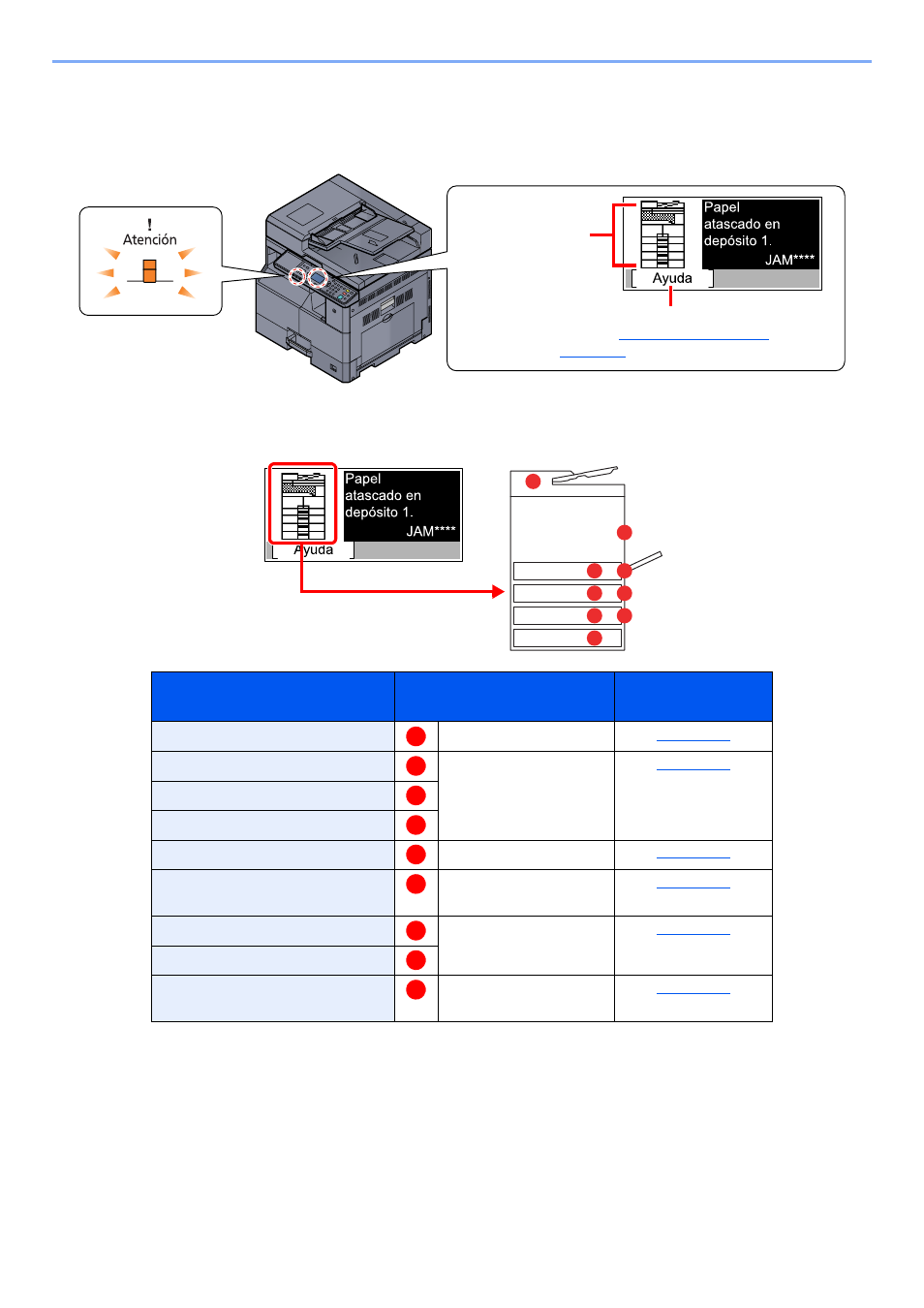 !
Atención

Papel atascado en depósito 1.
JAM****
Ayuda

Papel atascado en depósito 1.
JAM****
Ayuda