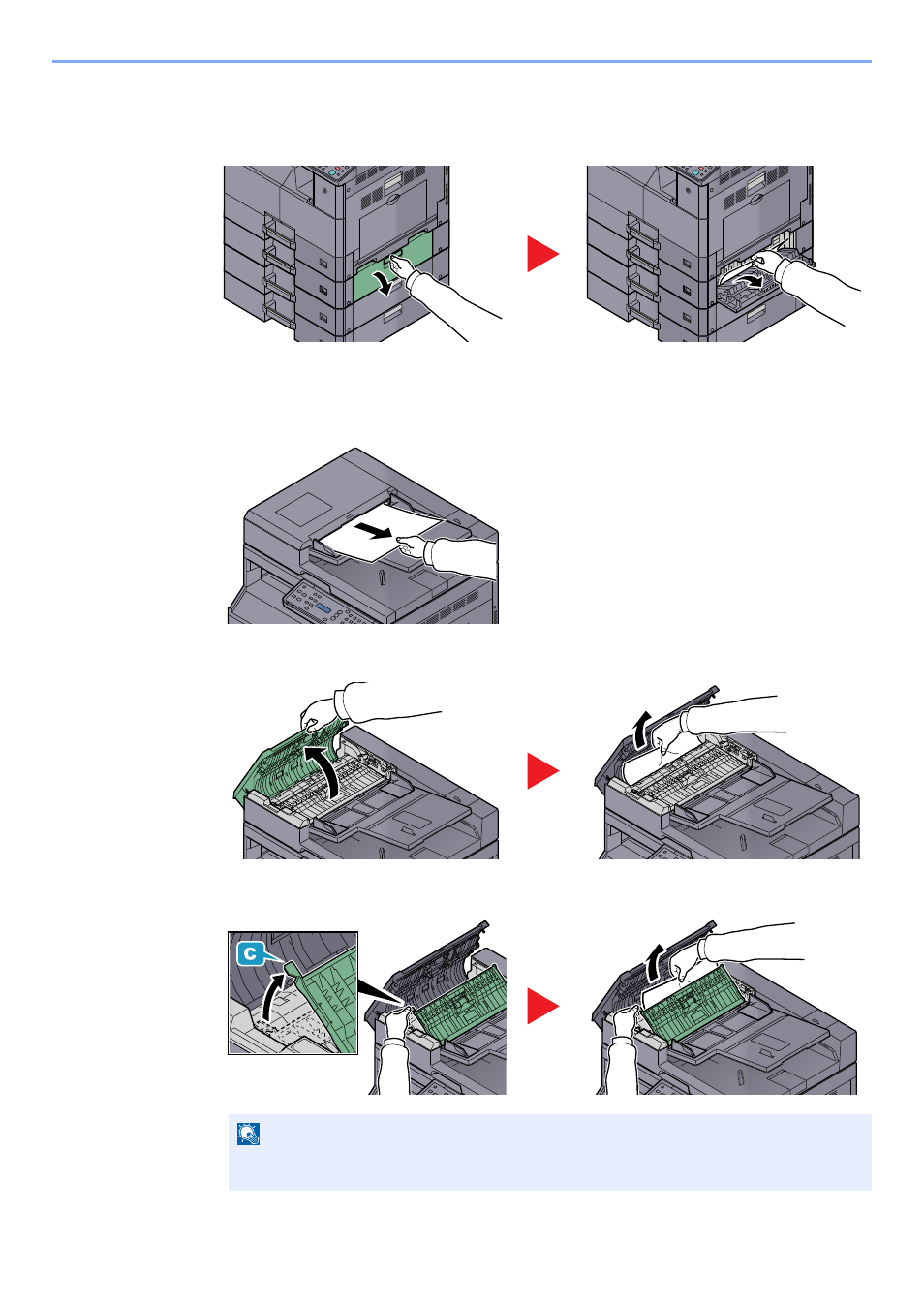 C