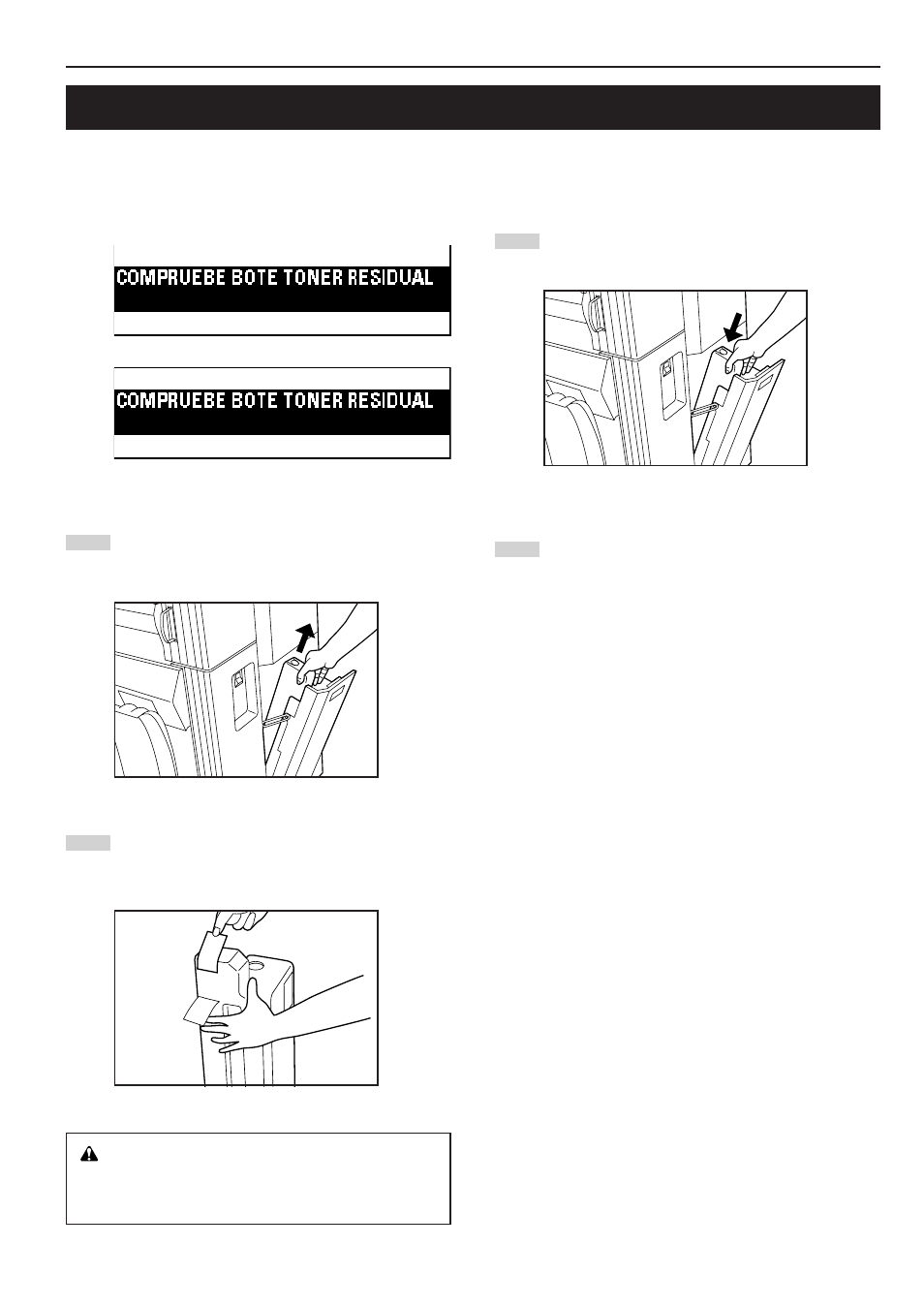 COMPRUEBE BOTE TONER RESIDUAL

COMPRUEBE BOTE TONER RESIDUAL