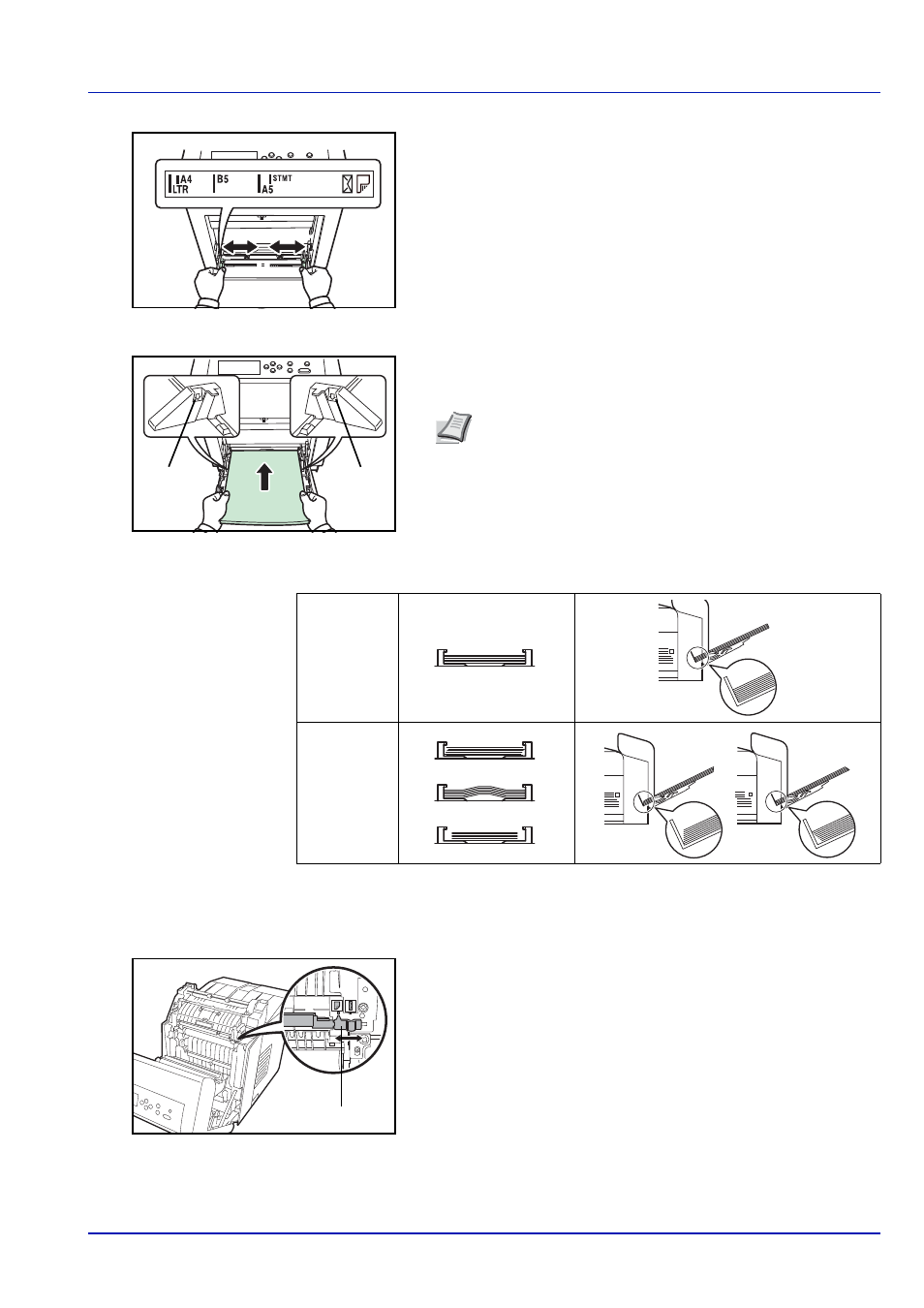 A4
LTR
B5
STMT
A5