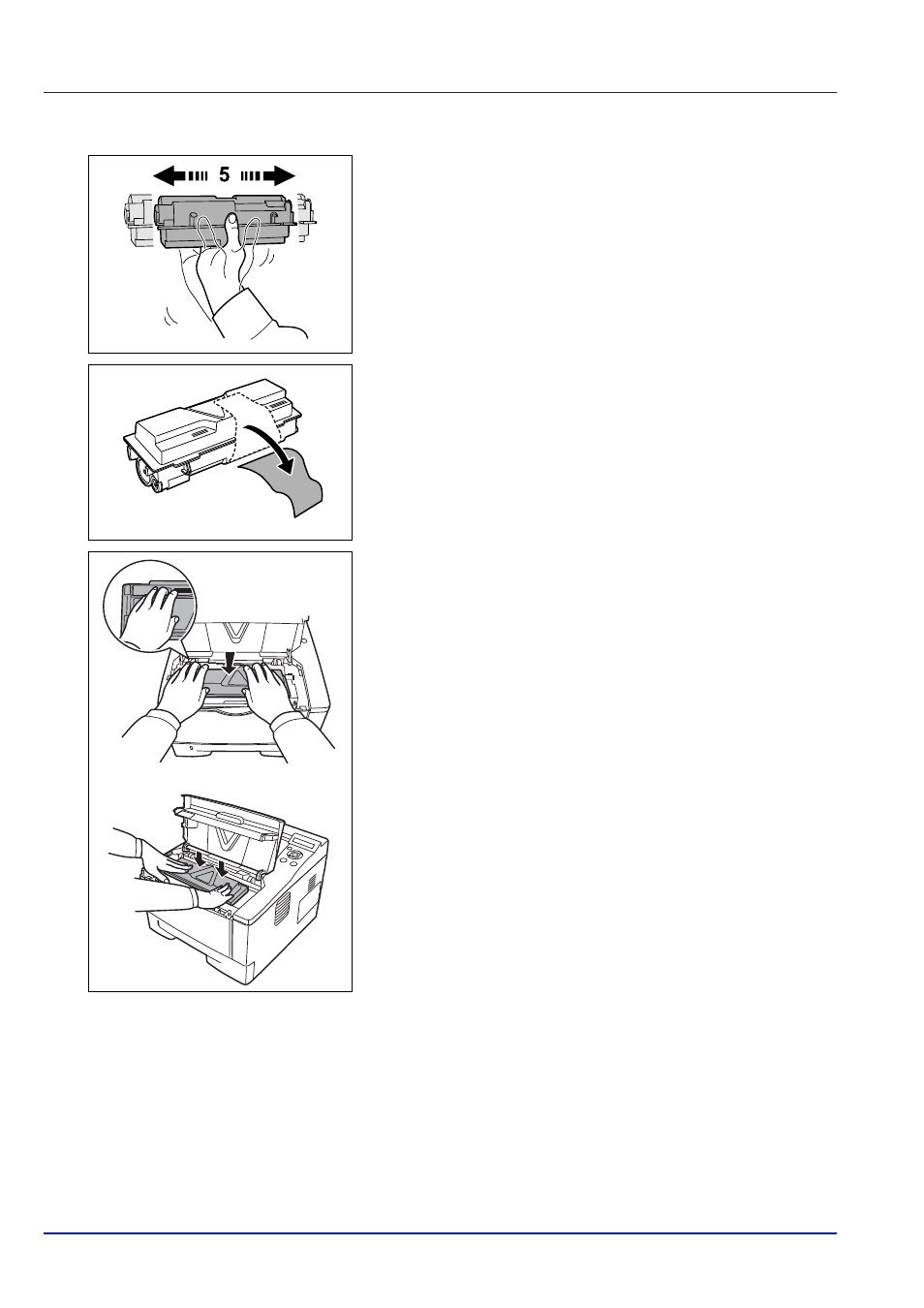 5