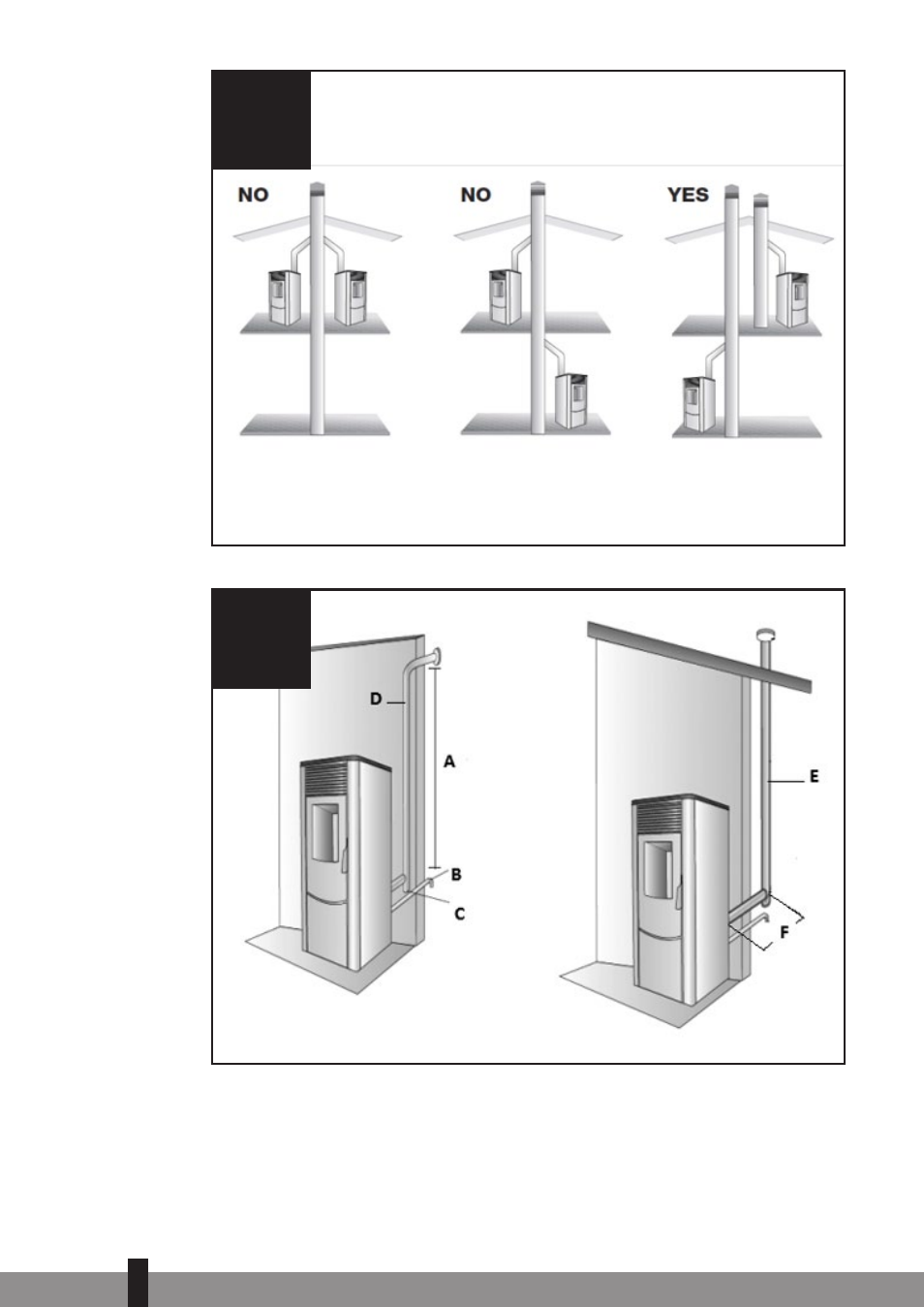 NO

NO

YES

D

A

B

C

E

F