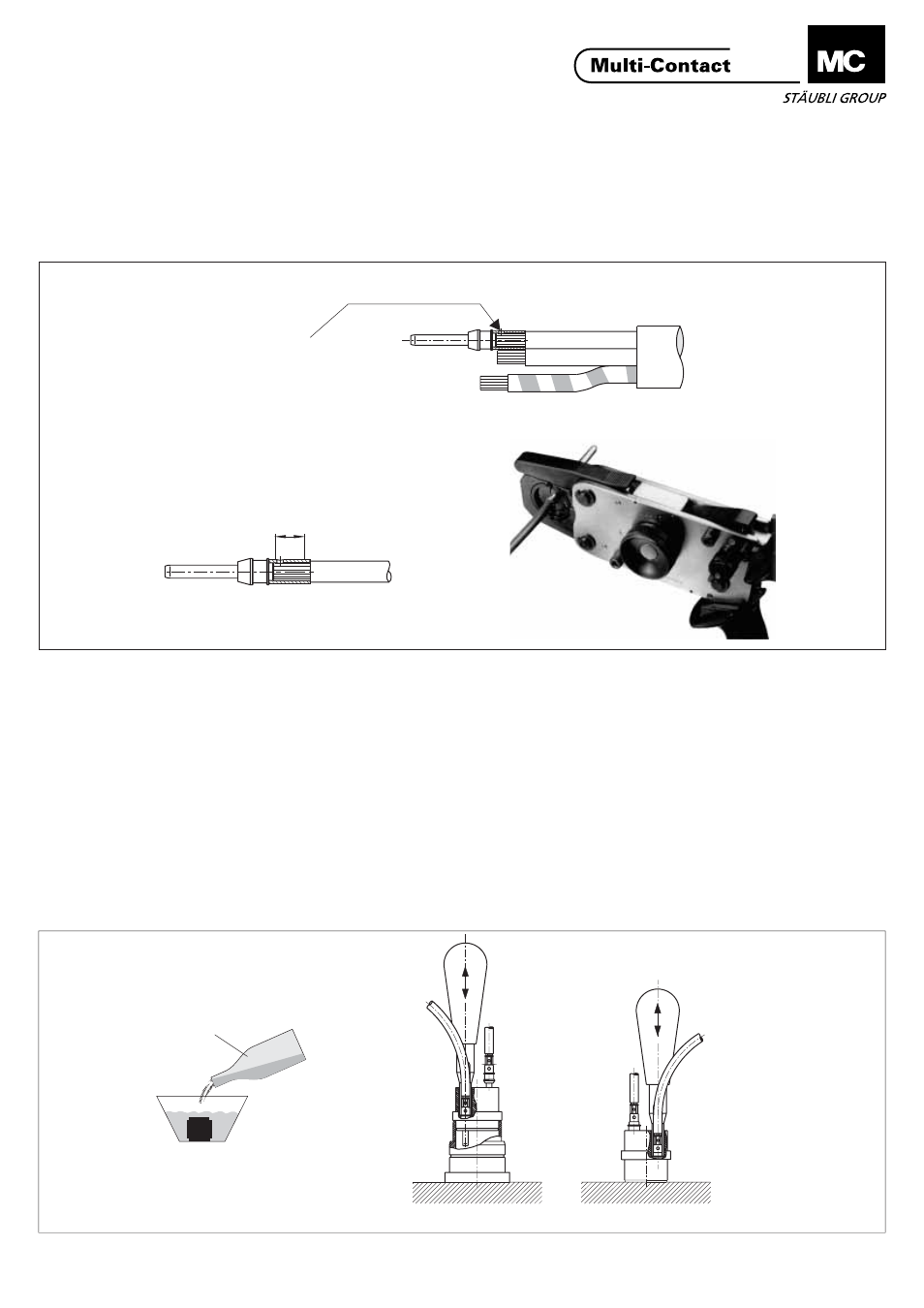 Multi-Contact

MC

STÄUBLI GROUP