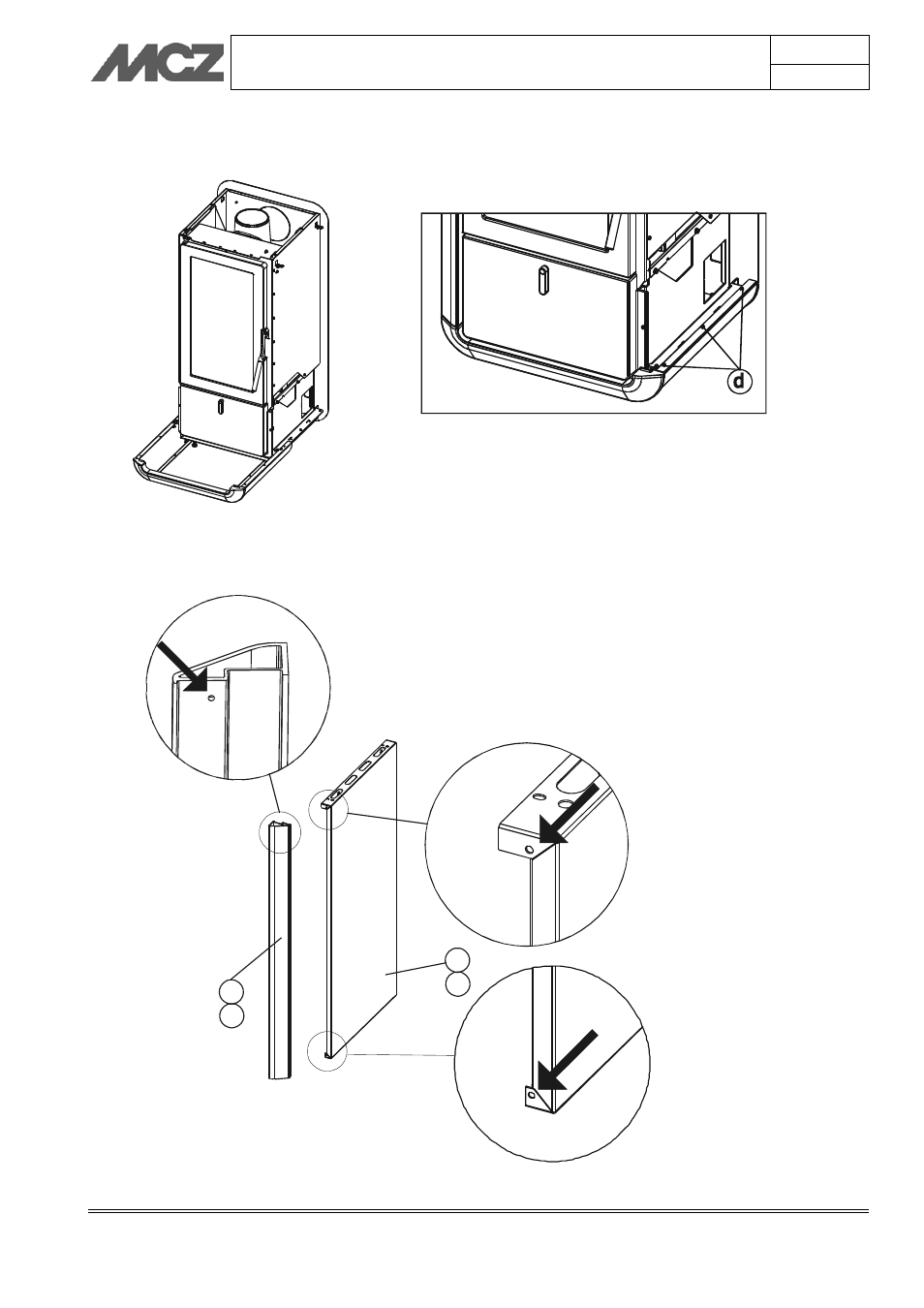 MCZ

d