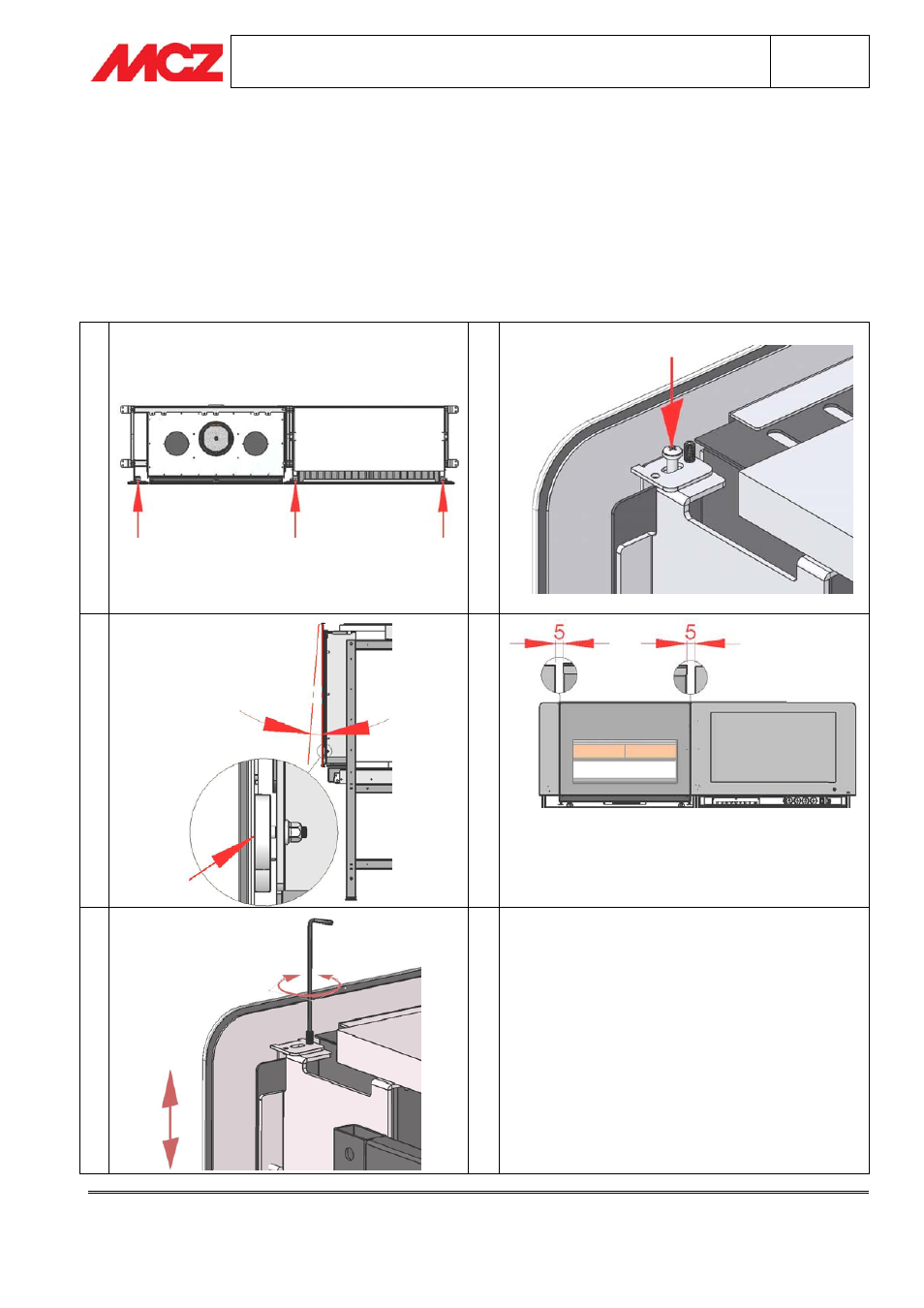 MCZ

5

5