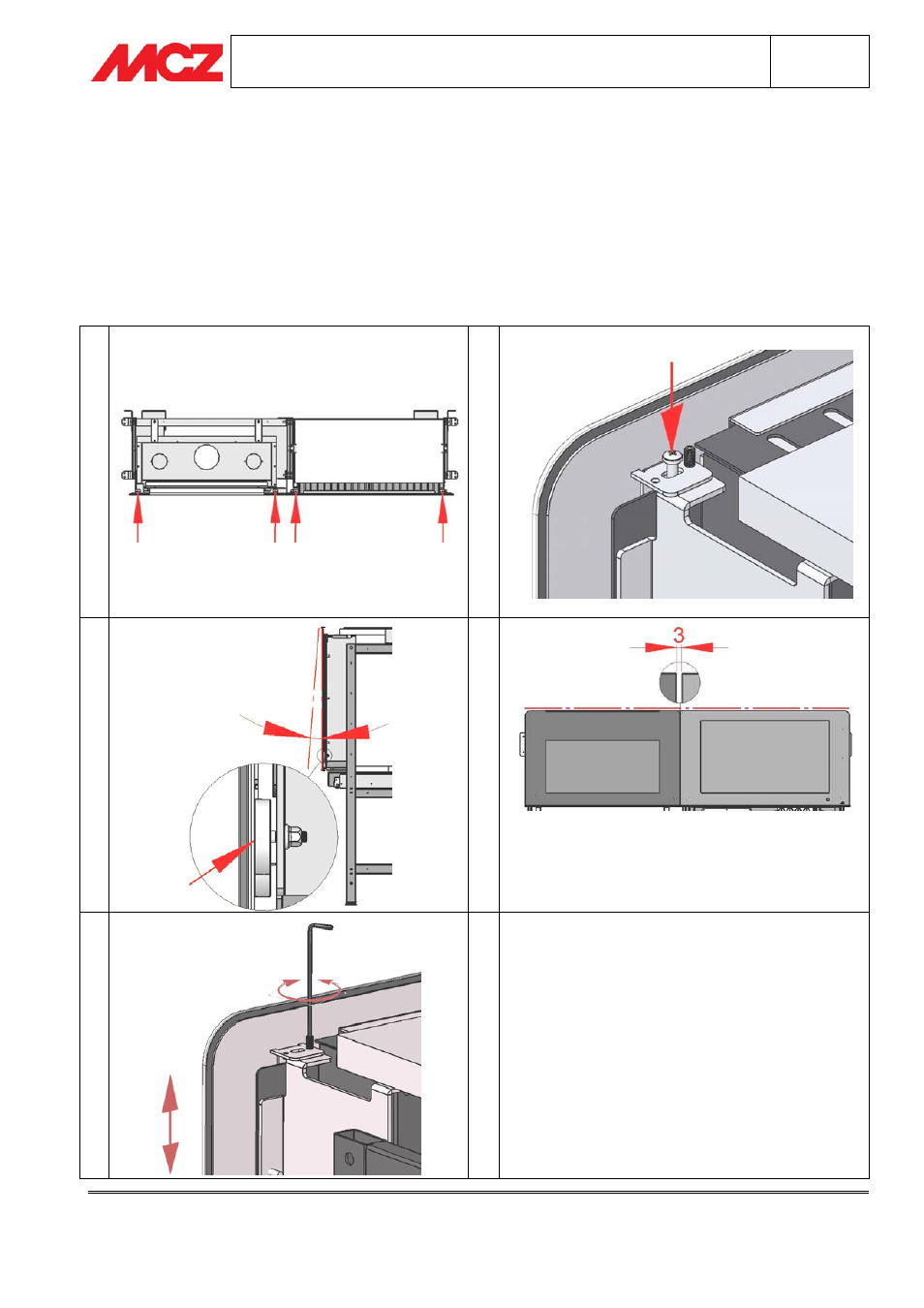 MCZ

3