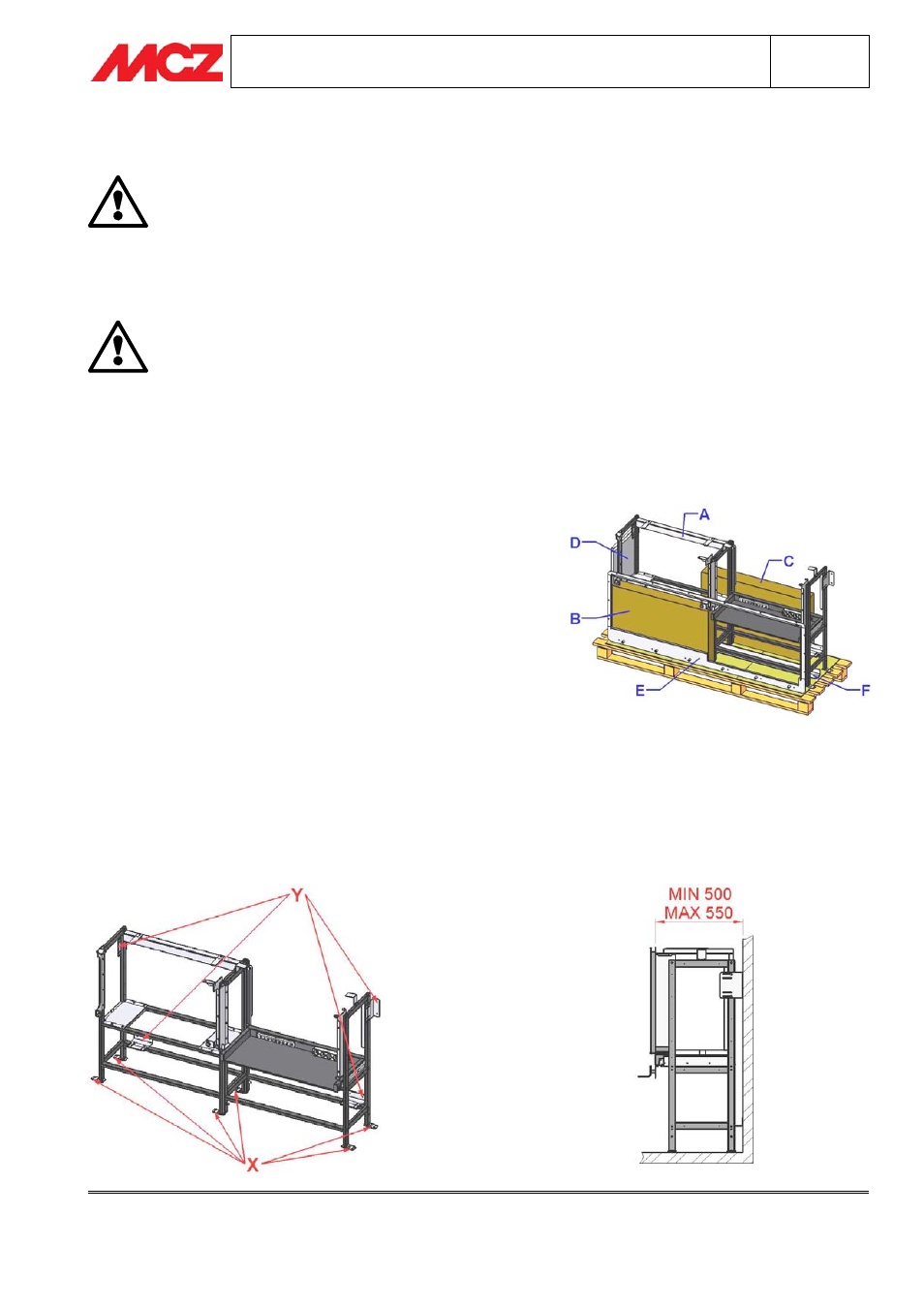 MCZ

A
D
C
B
E
F

Y
X

MIN 500
MAX 550