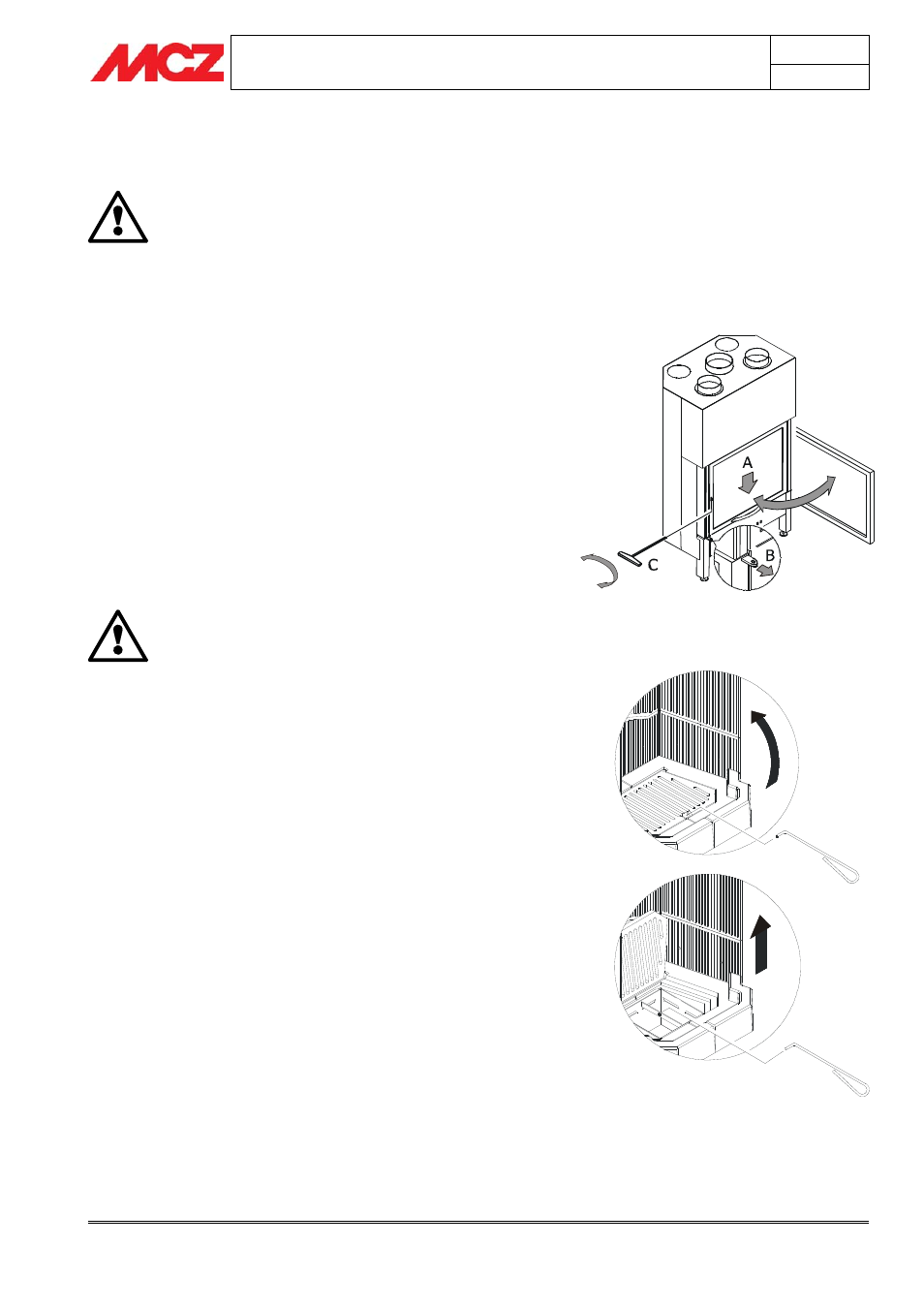 MCZ

A

B

C