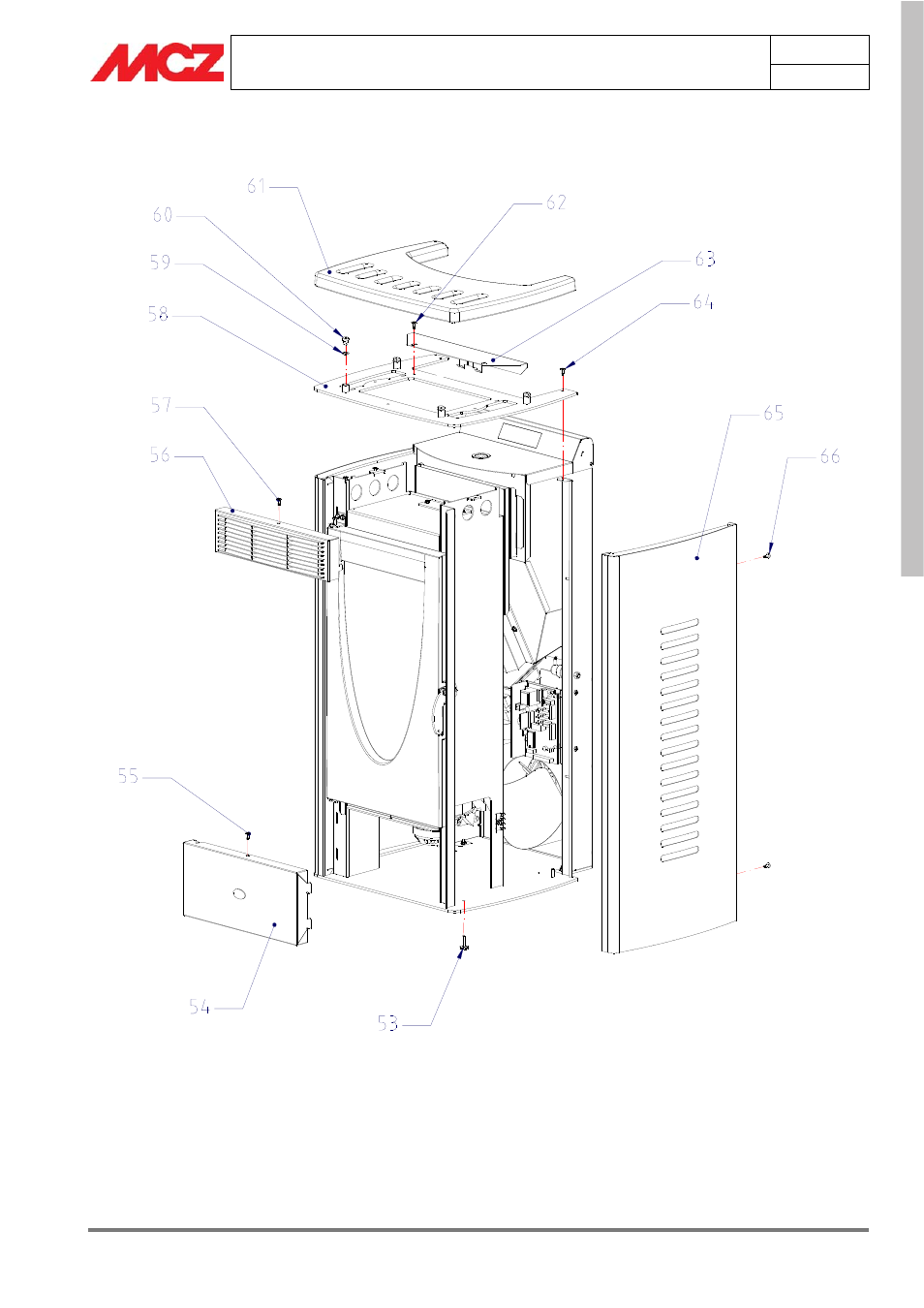 MCZ

61
60
62
59
63
58
64
57
65
56
66
55
54
53